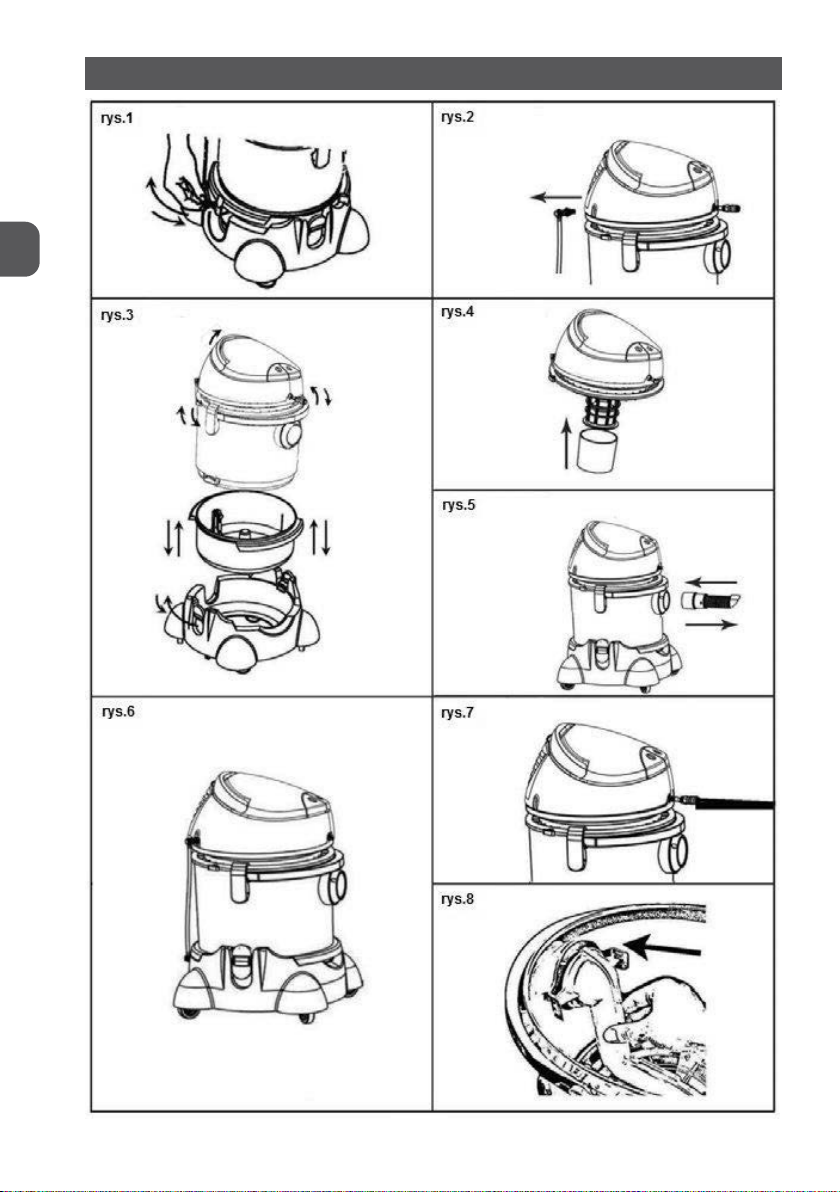 rys.1

rys.2

rys.3

rys.4

rys.5

rys.6

rys.7

rys.8