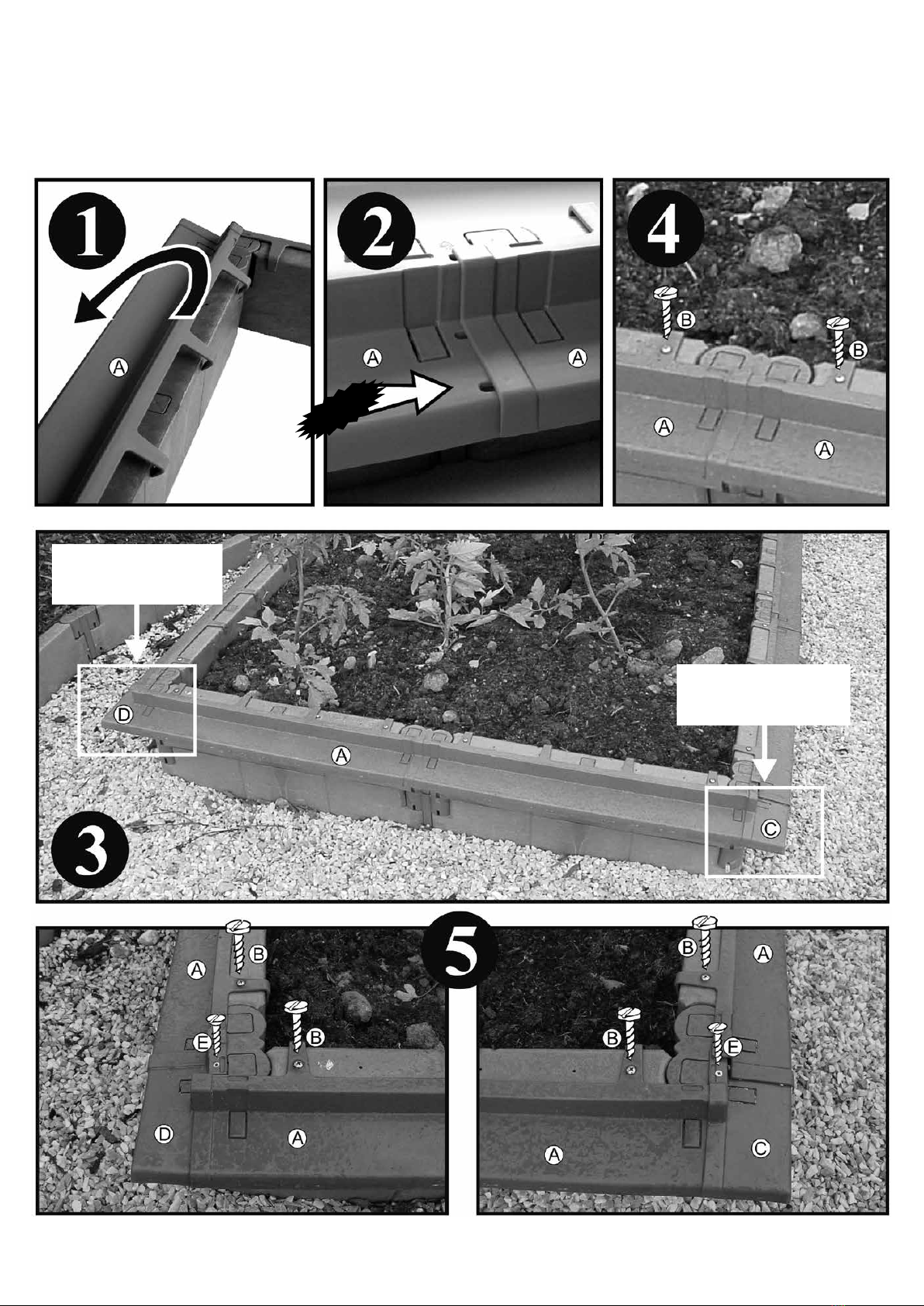 1
A

2
A
A

4
B
B
A
A

D
A
C
3

5
A
B
E
B
D
A

B
A
B
E
A
C