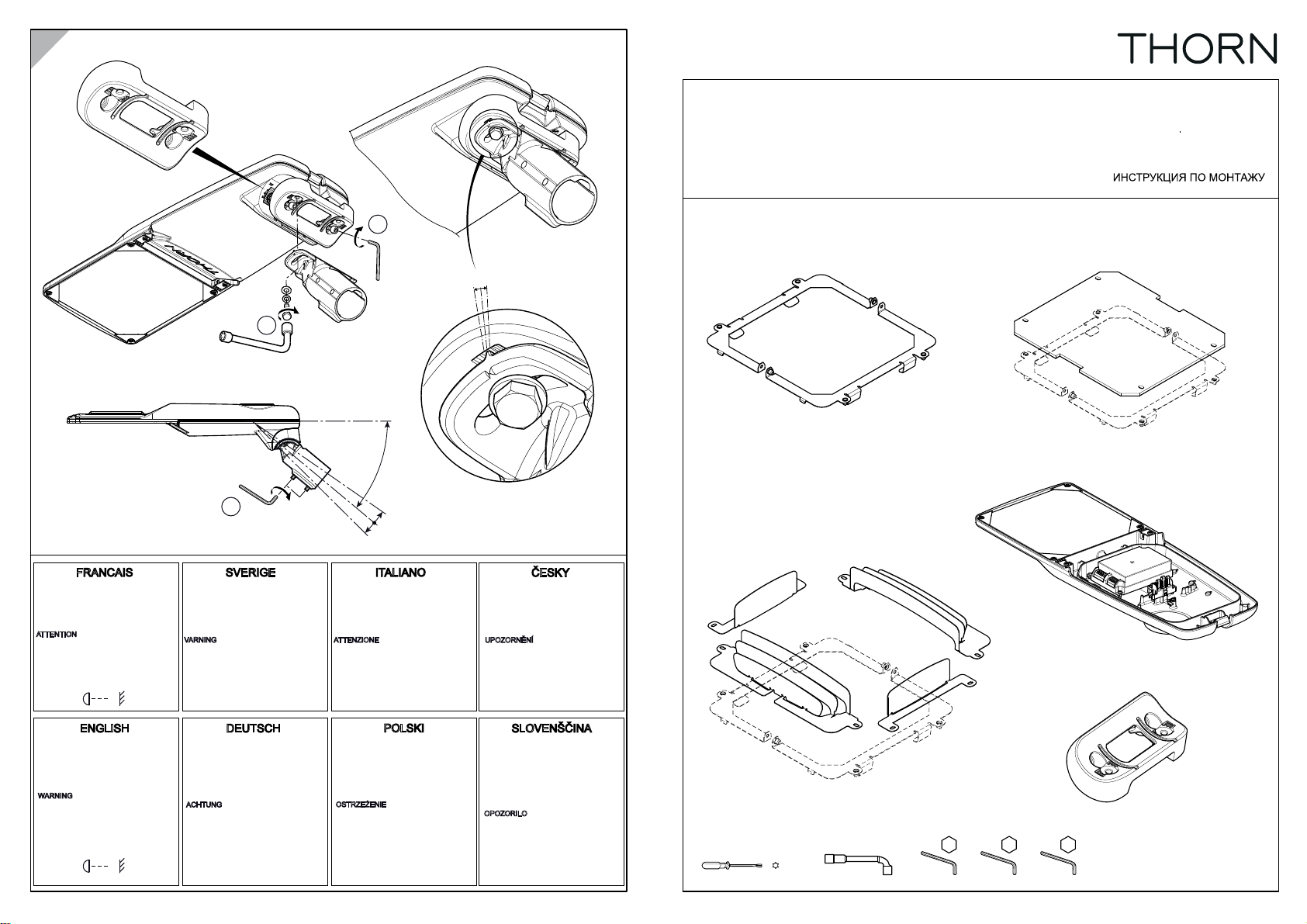 THORN

ИНСТРУКЦИЯ ПО МОНТАЖУ

FRANCAIS

ATTENTION

SVERIGE

VARNING

ITALIANO

ATTENZIONE

ČESKY

UPOZORNĚNÍ

ENGLISH

WARNING

DEUTSCH

ACHTUNG

POLSKI

OSTRZEŻENIE

SLOVENŠČINA

OPOZORILO