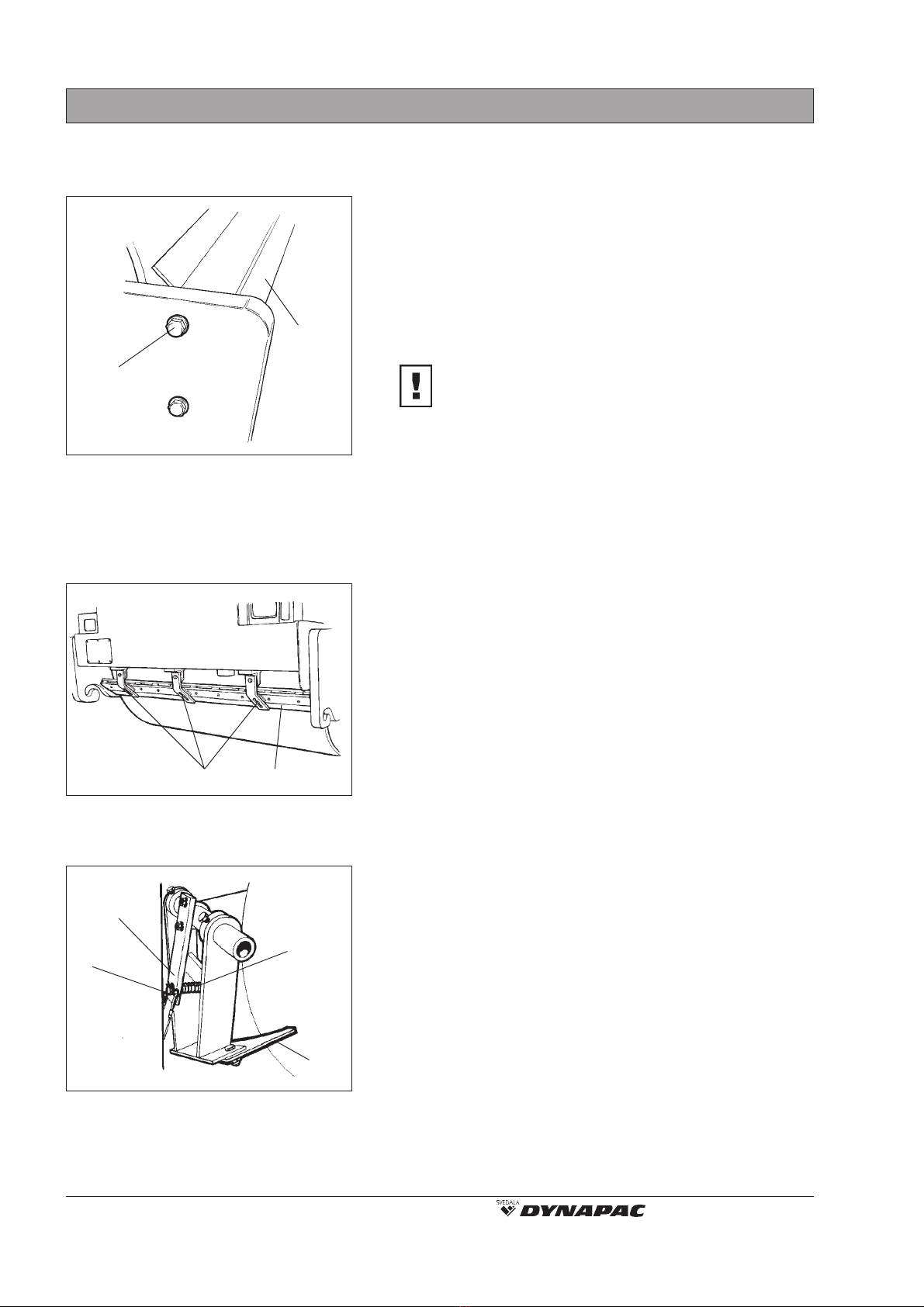 !

SVEDALA DYNAPAC