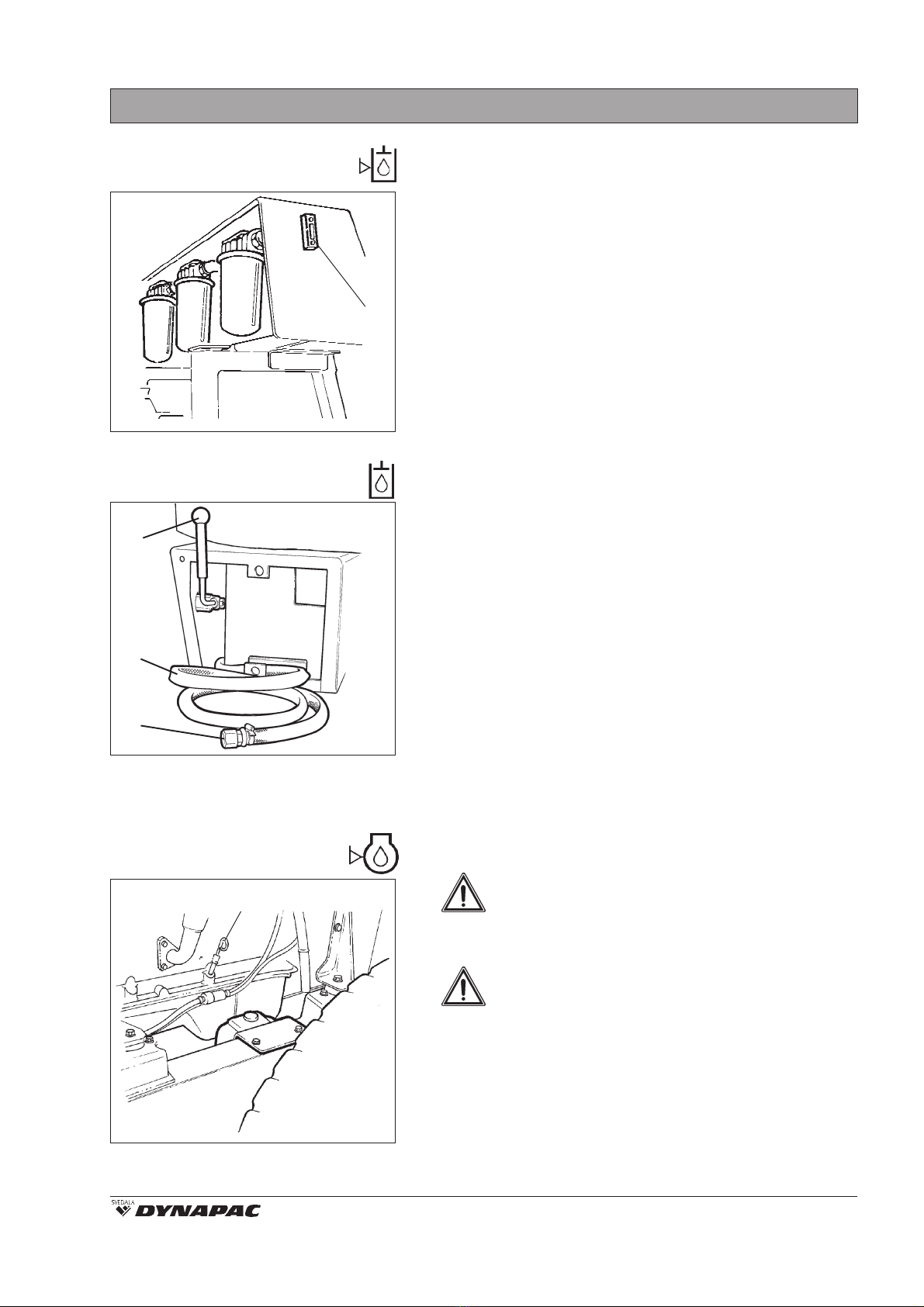 SVEDALA DYNAPAC