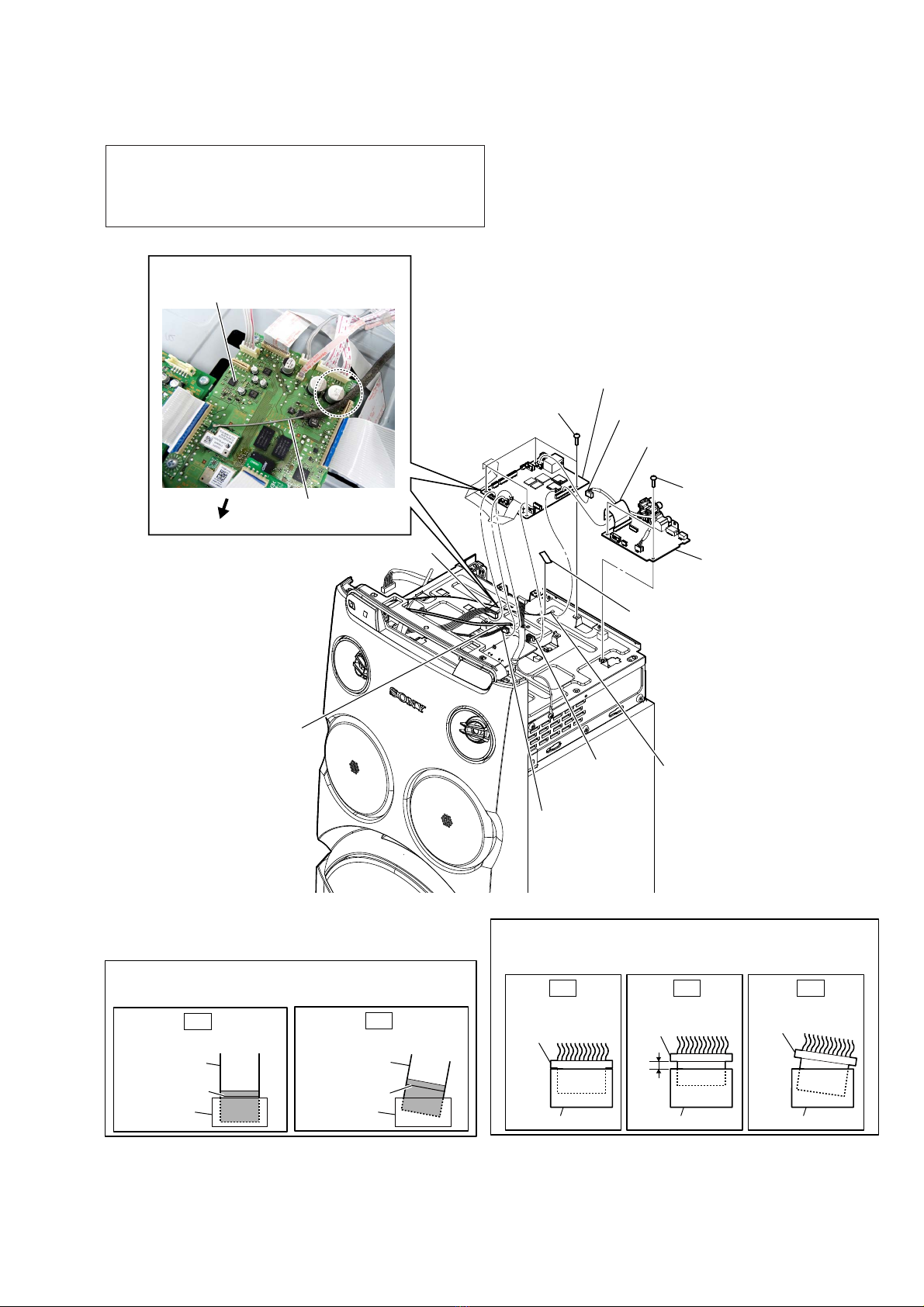 SONY