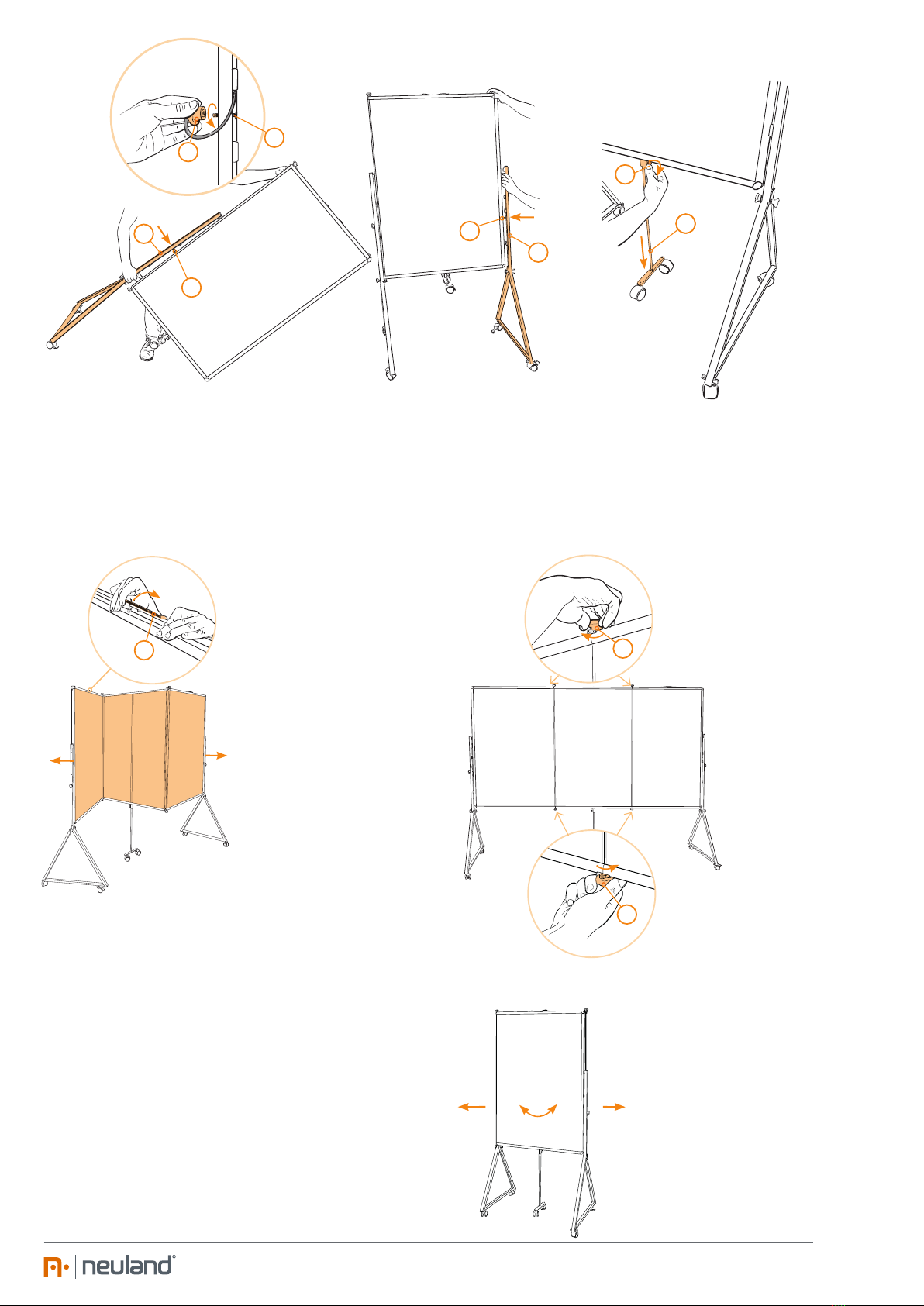 neuland®