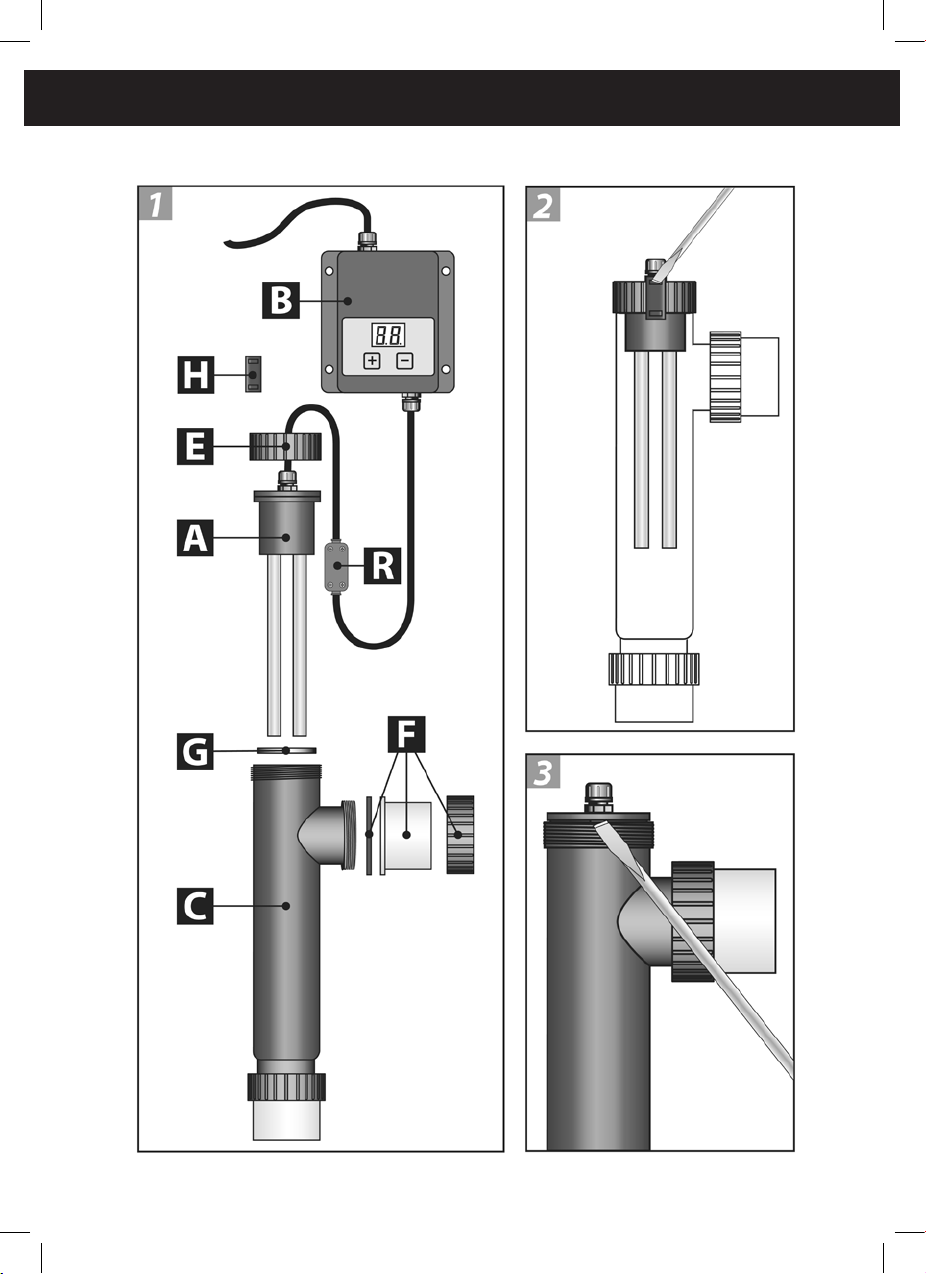 1

B

8.8.

+ −

H

E

A

R

G

F

C

2

3