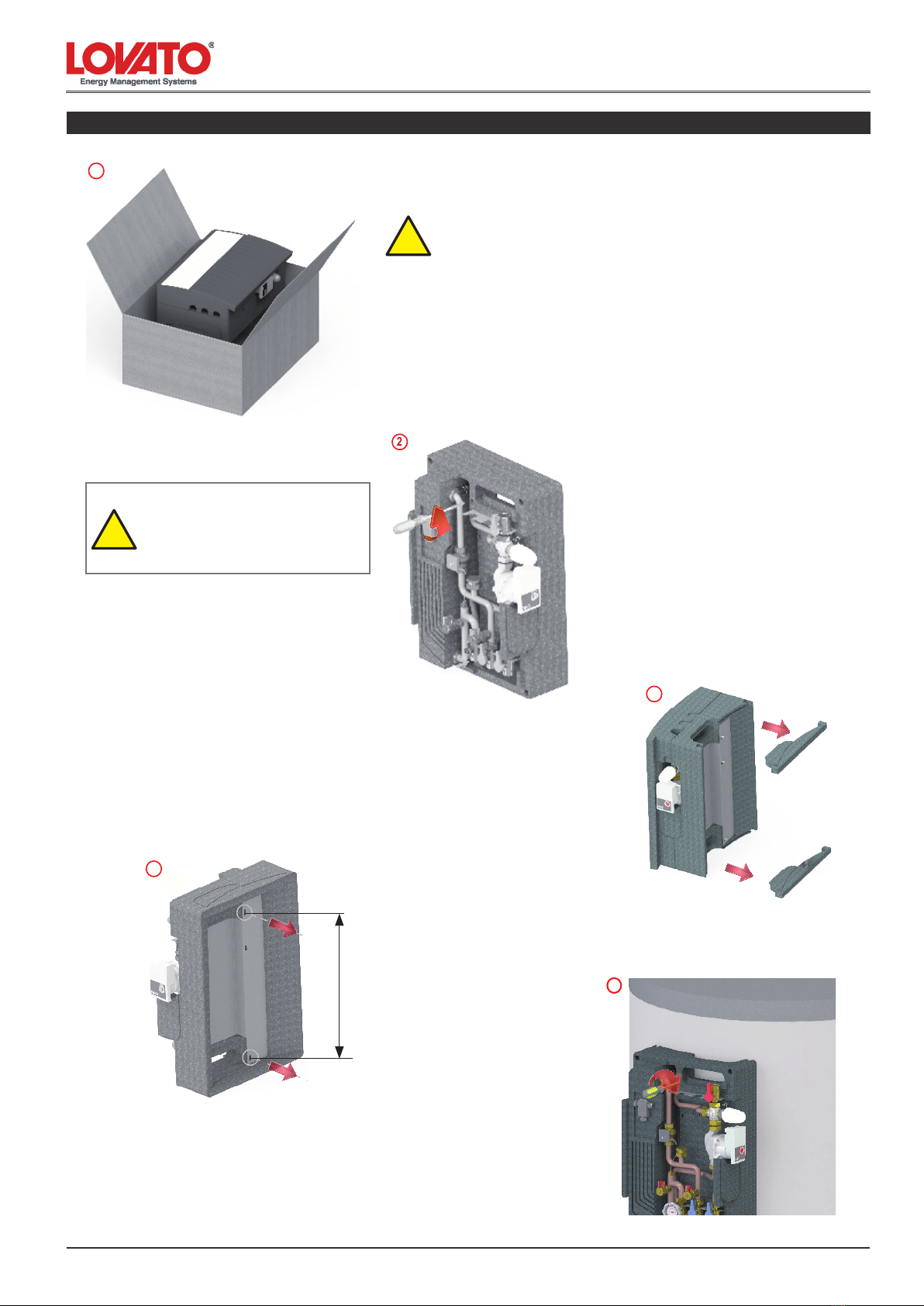 LOVATO®
Energy Management Systems

2