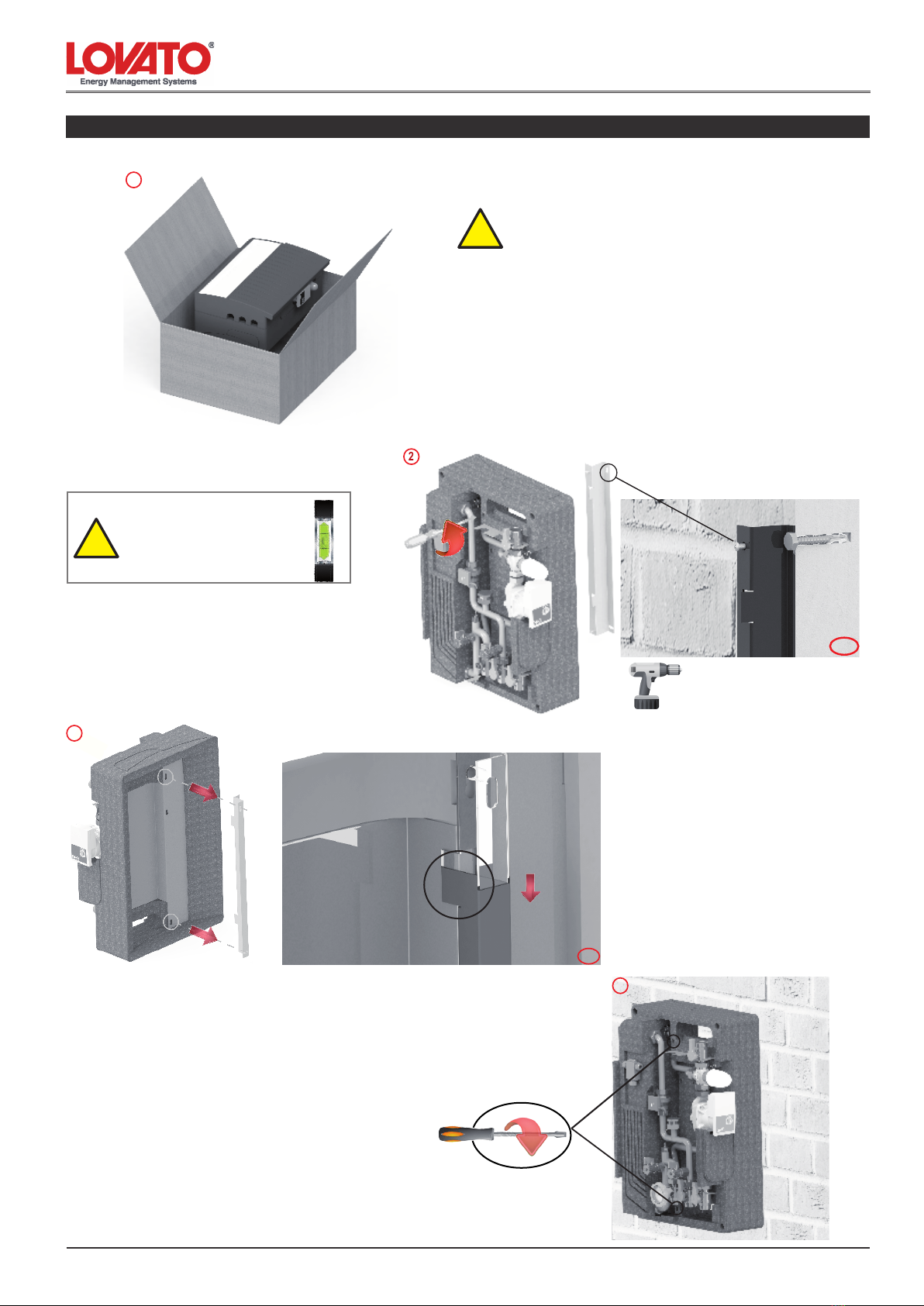 LOVATO®
Energy Management Systems

2