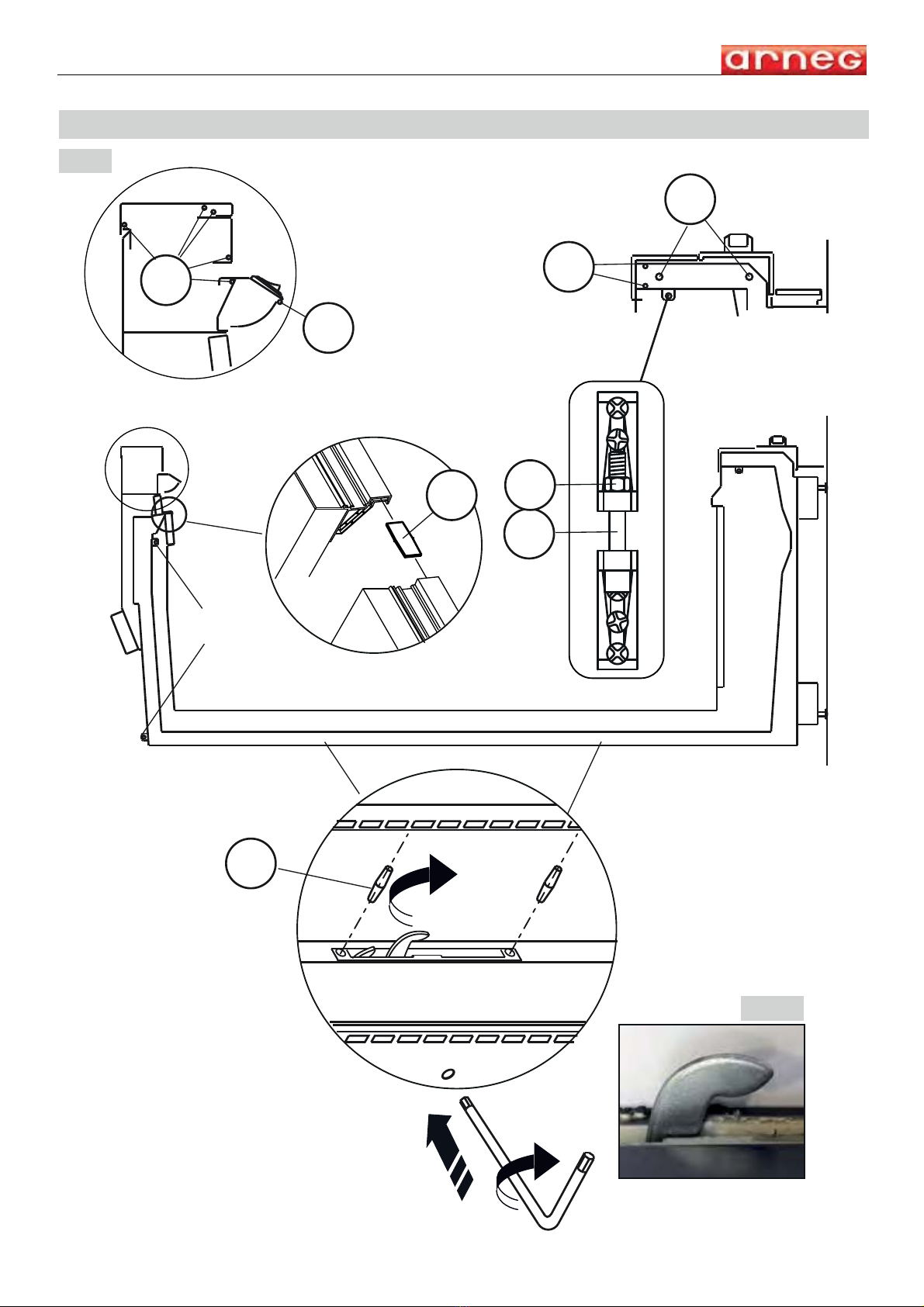 arneg