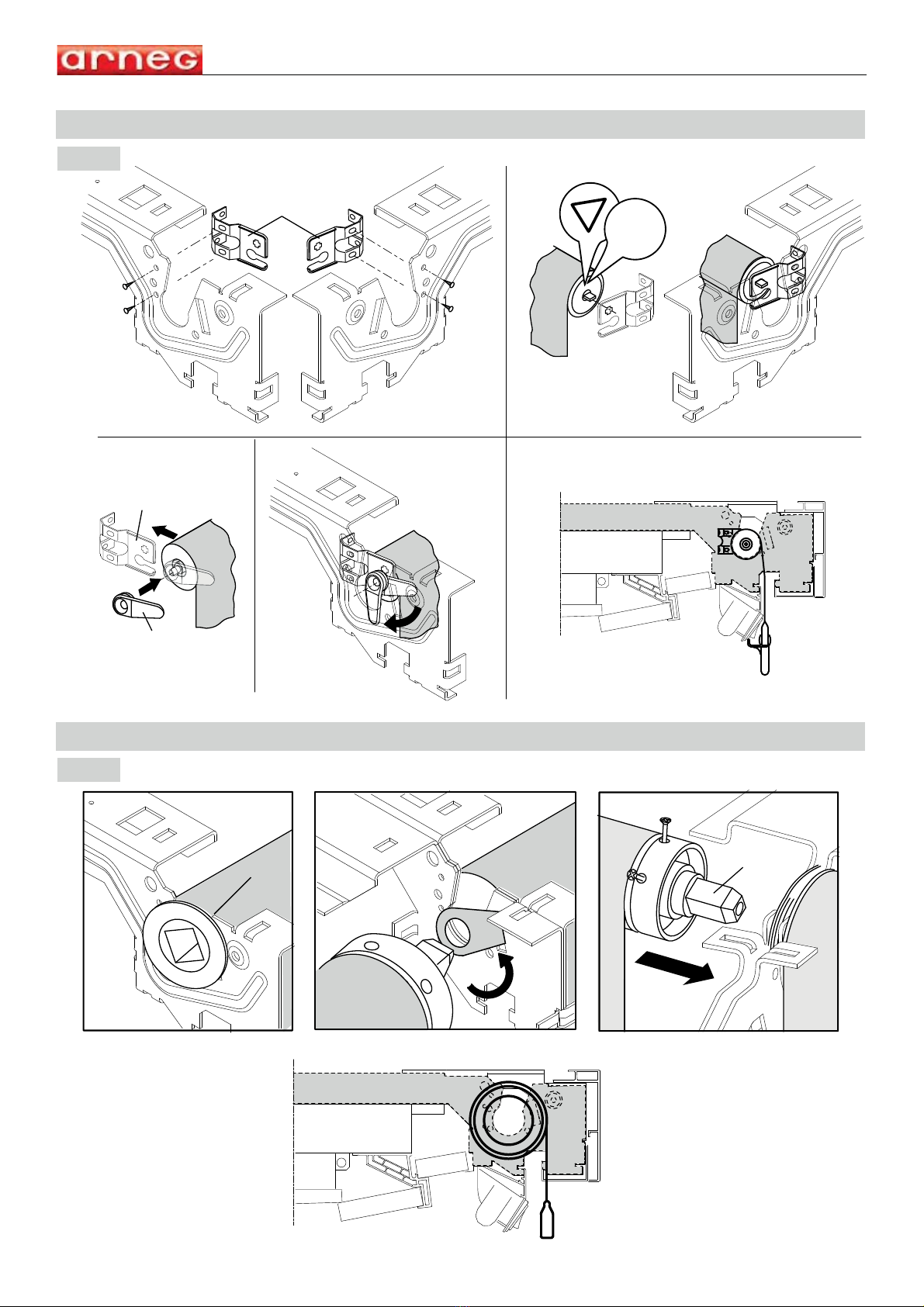 arneg