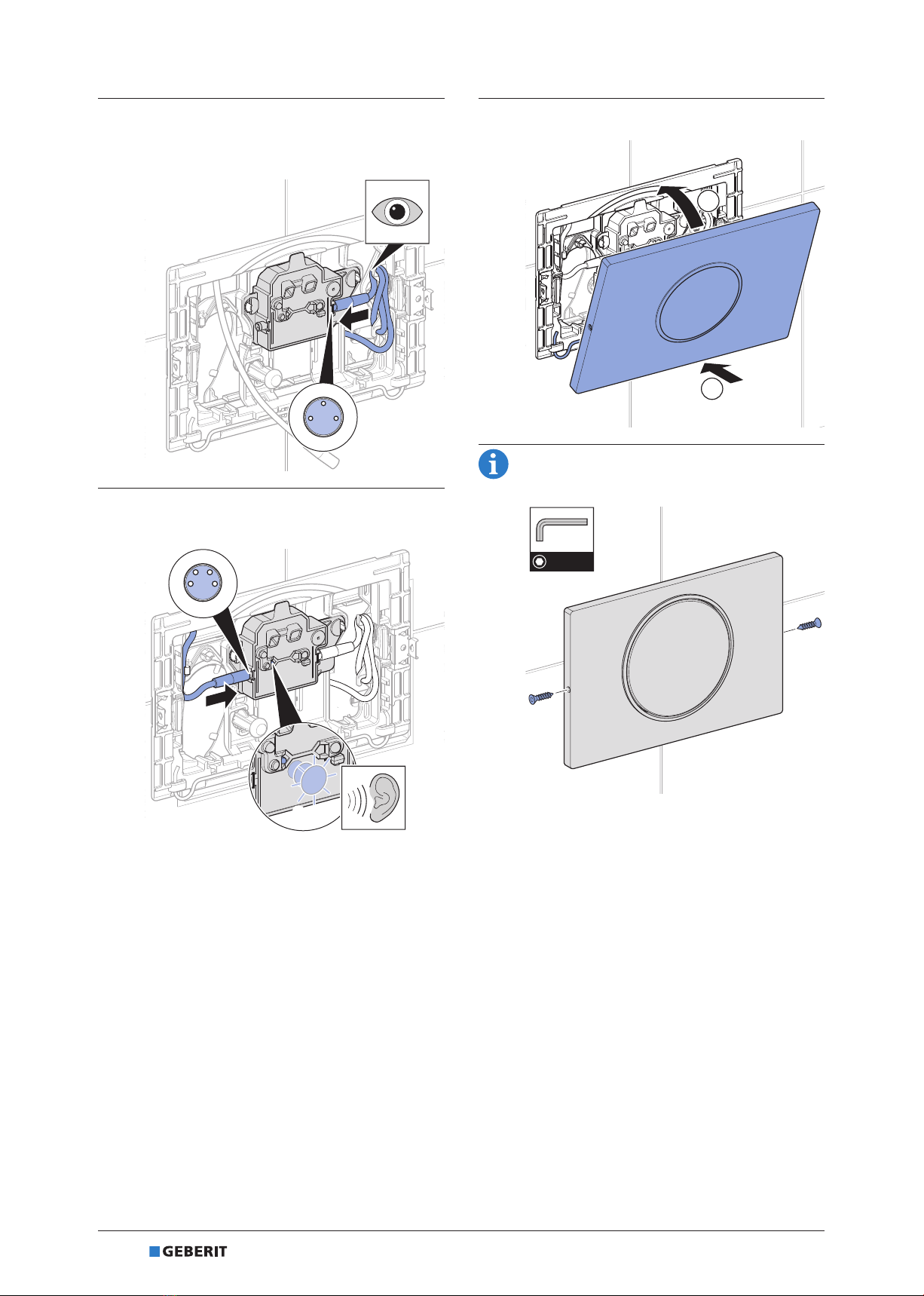 GEBERIT