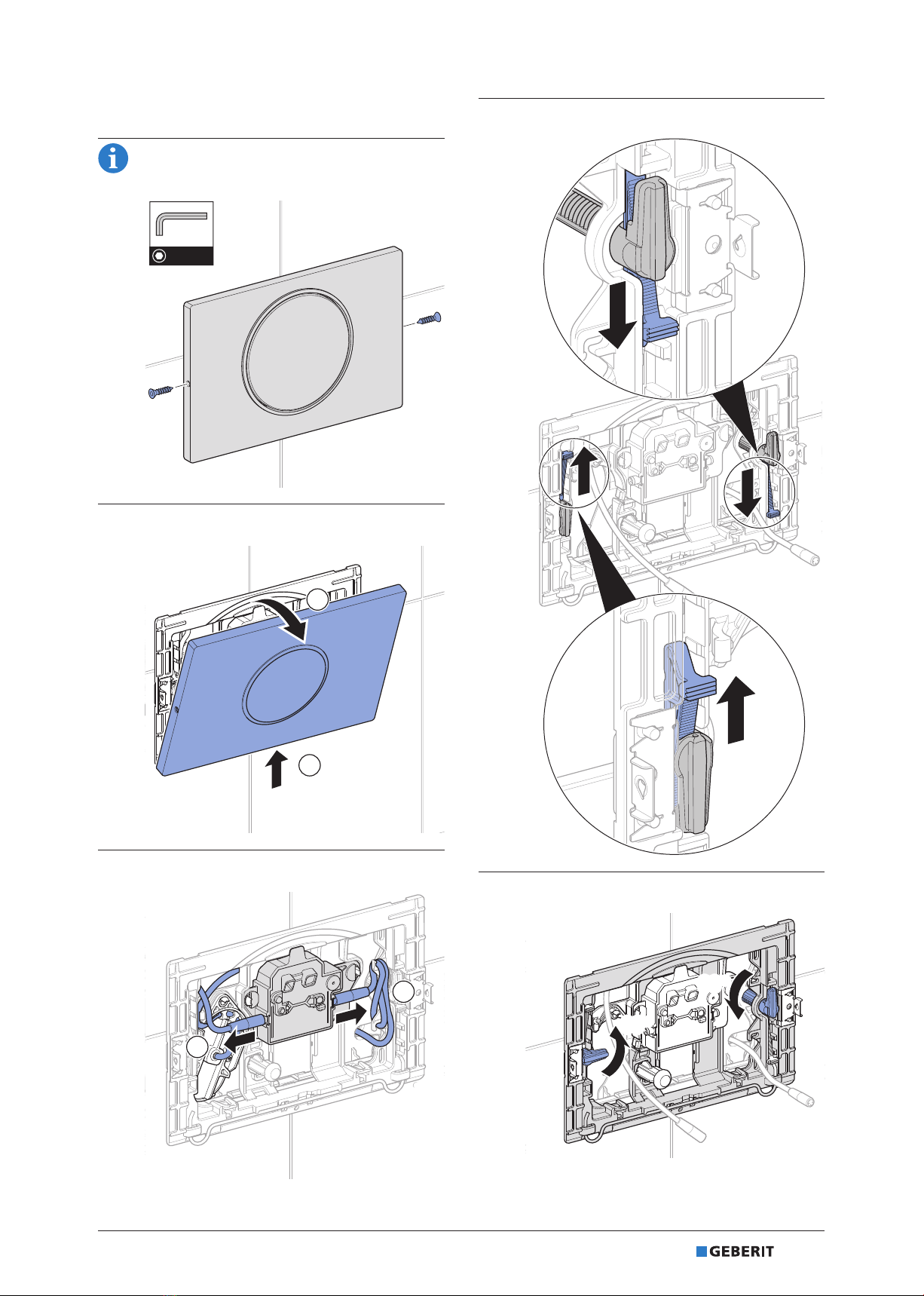 GEBERIT