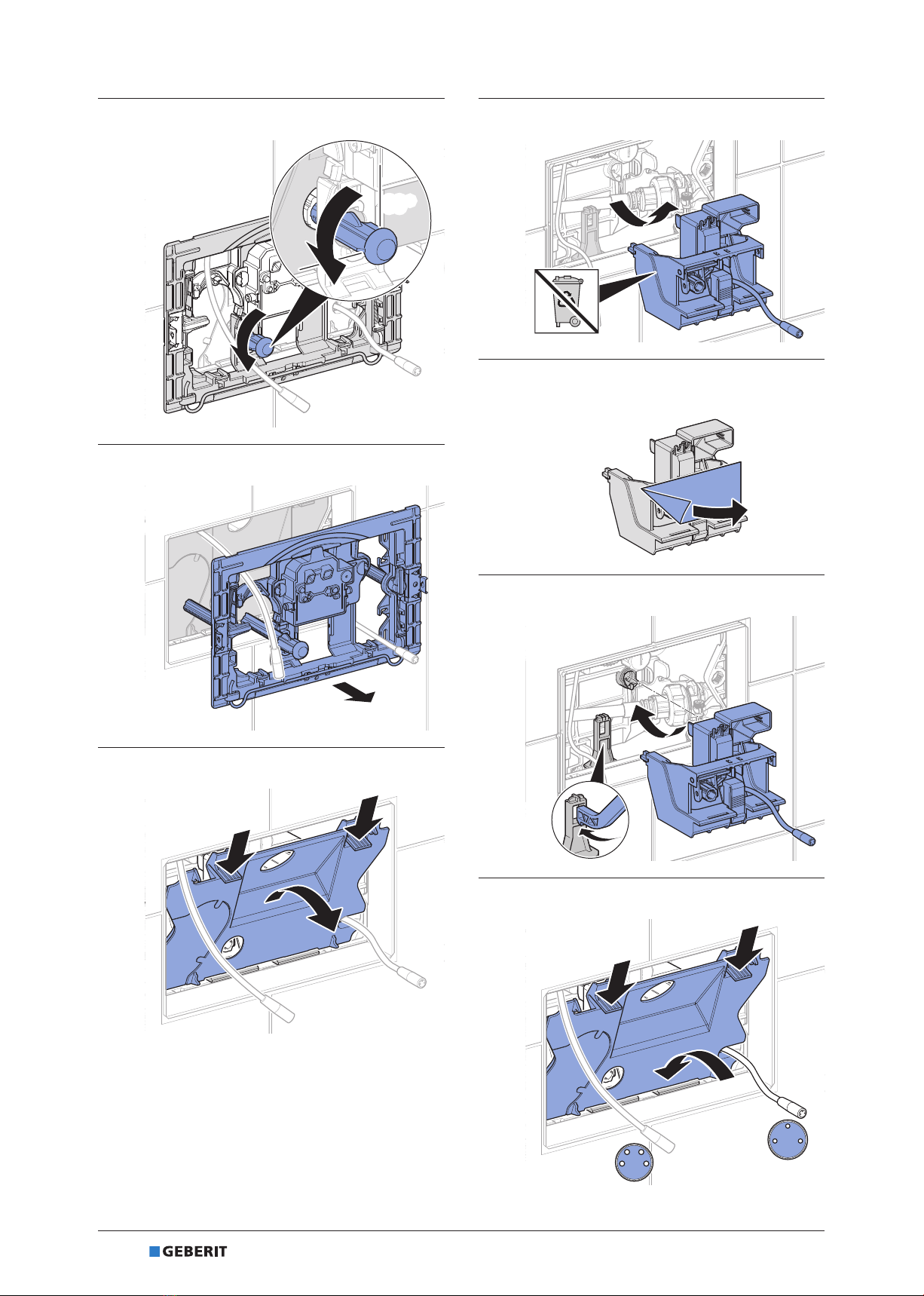 GEBERIT