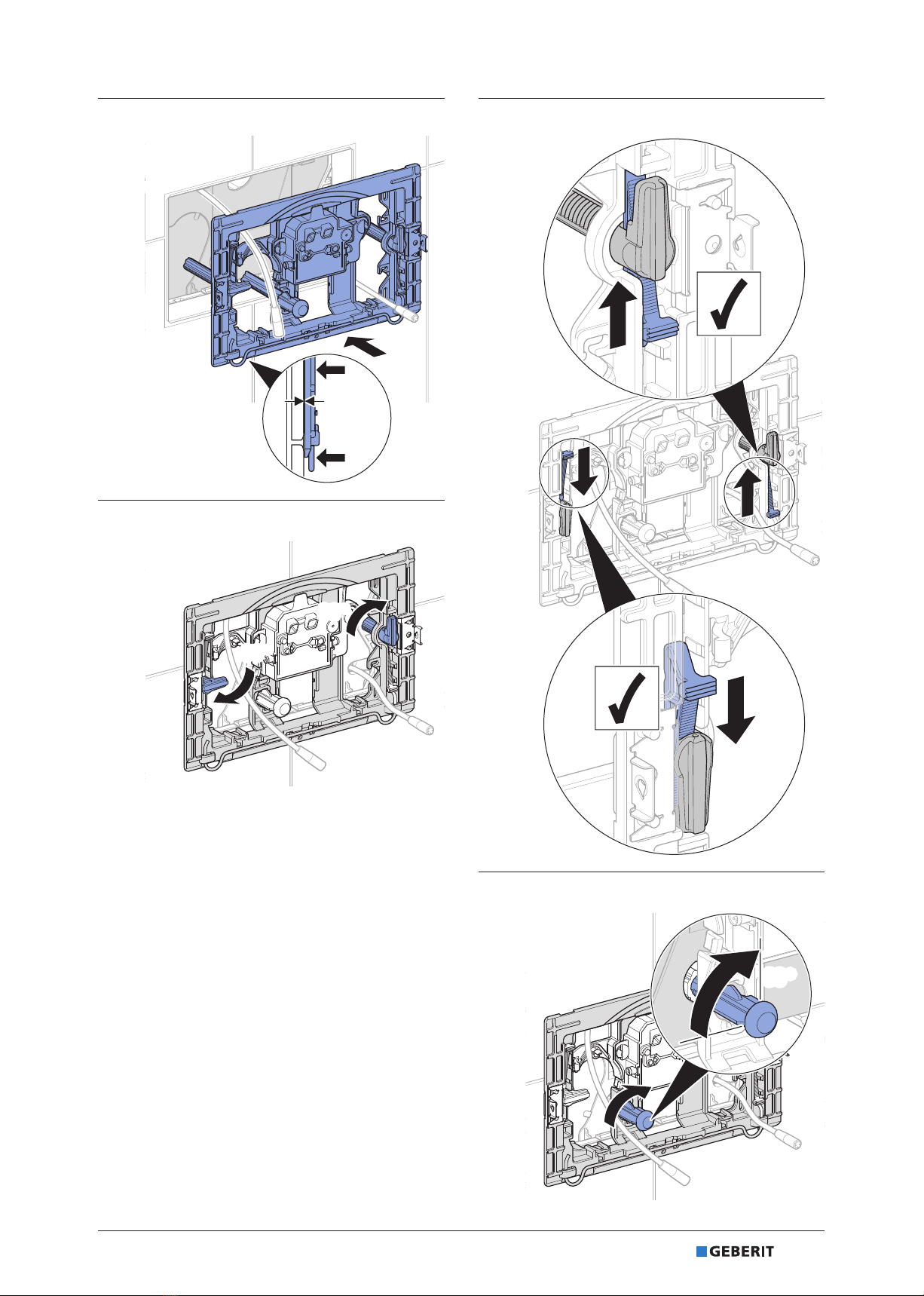 GEBERIT