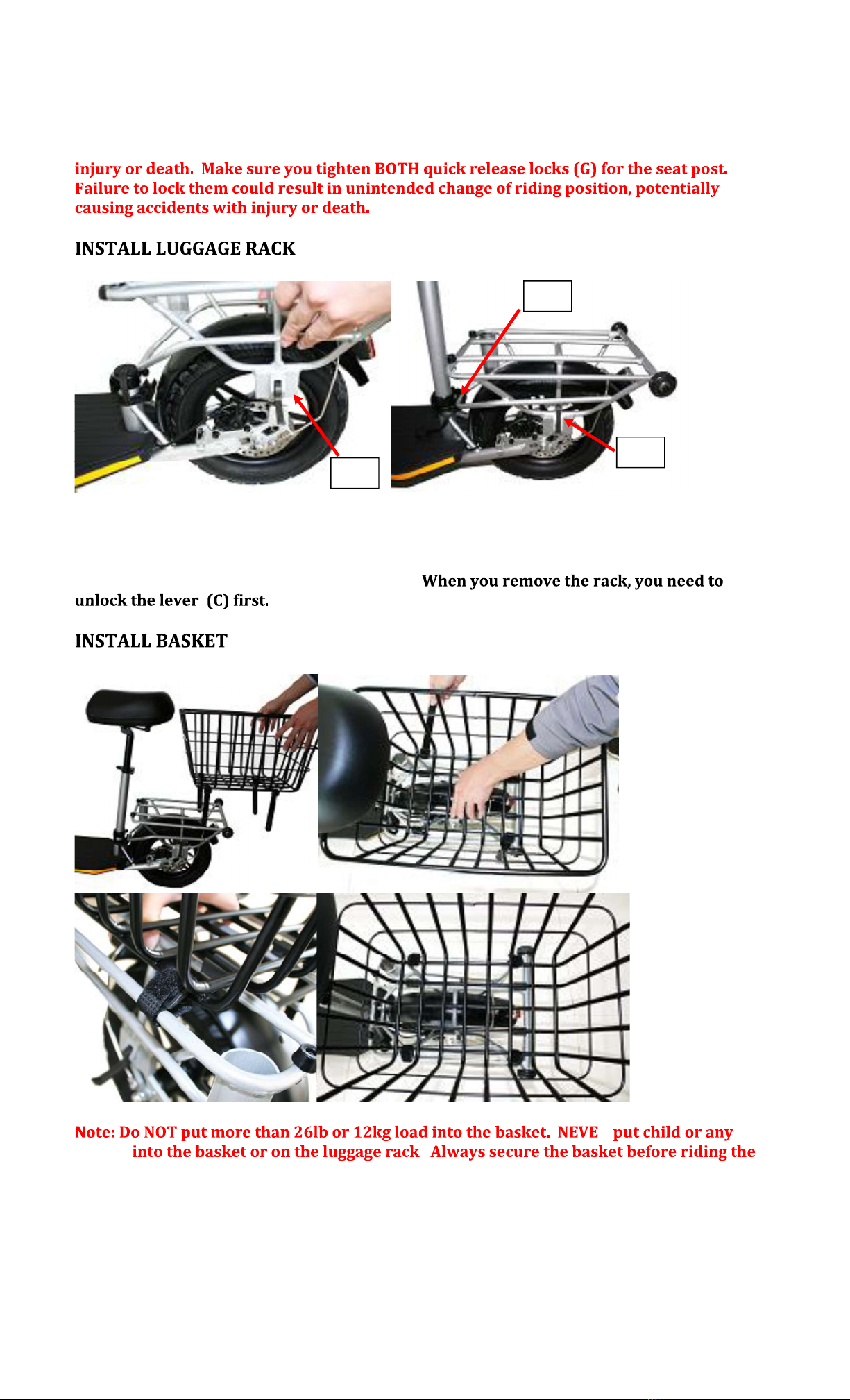 injury or death. Make sure you tighten BOTH quick release locks (G) for the seat post. Failure to lock them could result in unintended change of riding position, potentially causing accidents with injury or death.

INSTALL LUGGAGE RACK

When you remove the rack, you need to unlock the lever (C) first.

INSTALL BASKET

Note: Do NOT put more than 26lb or 12kg load into the basket. NEVE put child or any into the basket or on the luggage rack Always secure the basket before riding the