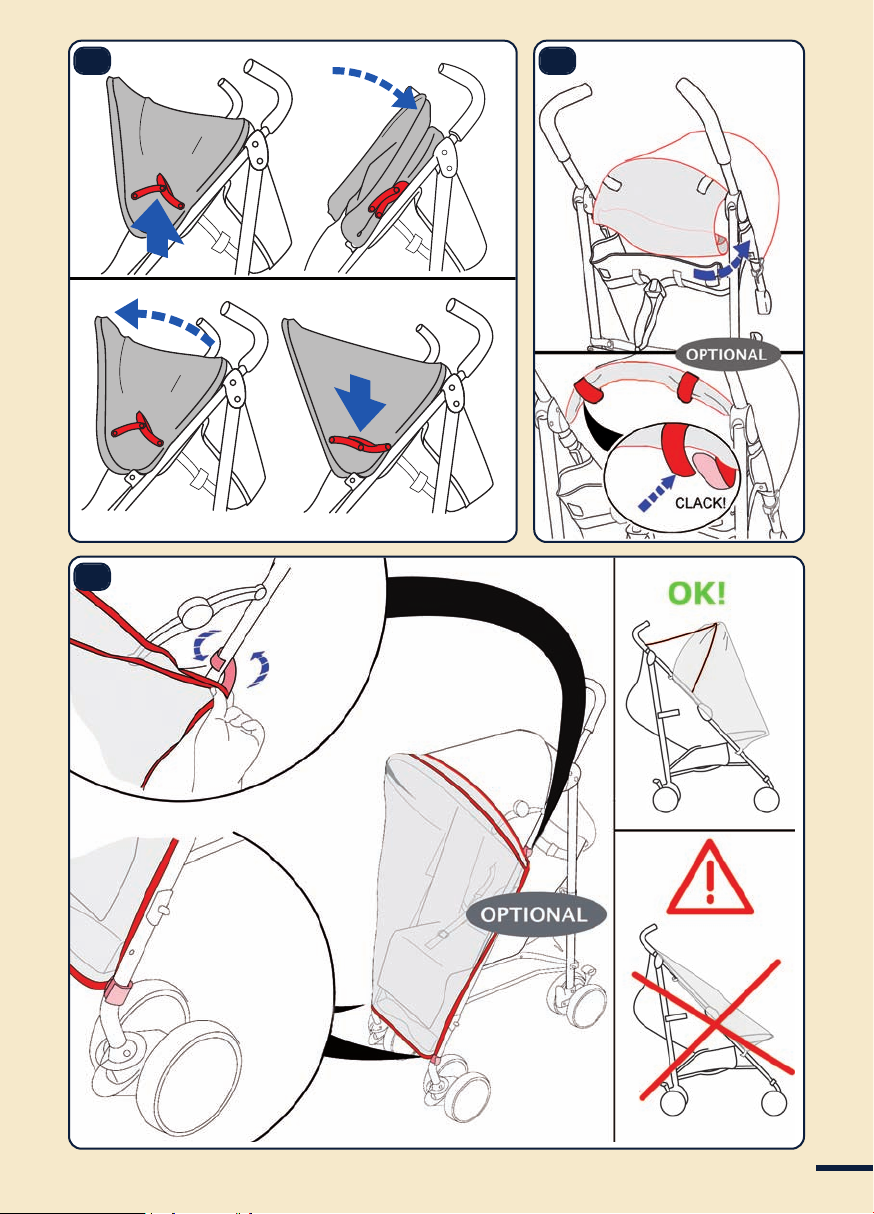 OPTIONAL

CLACK!

OK!

OPTIONAL