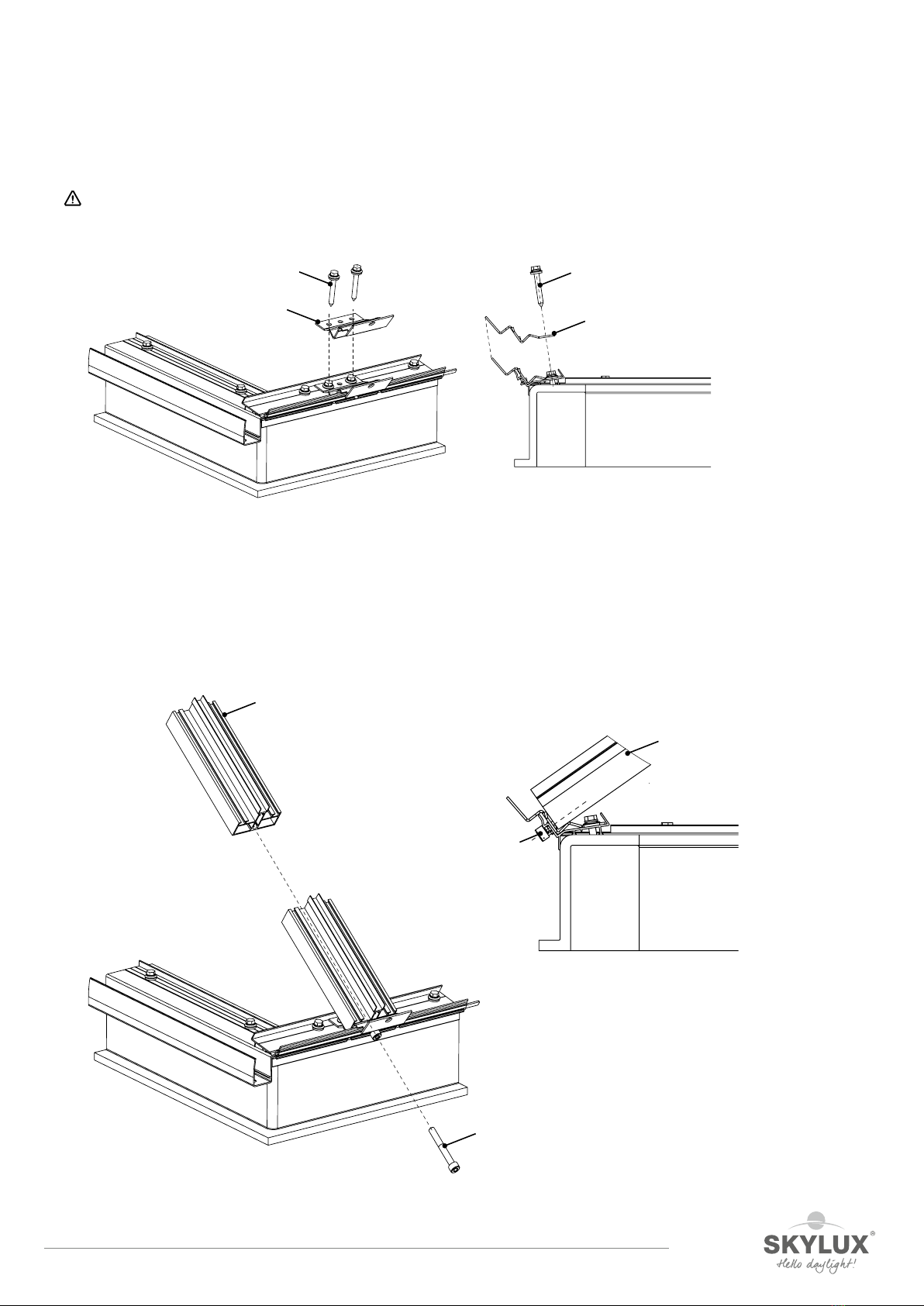 SKYLUX®
Hello daylight!