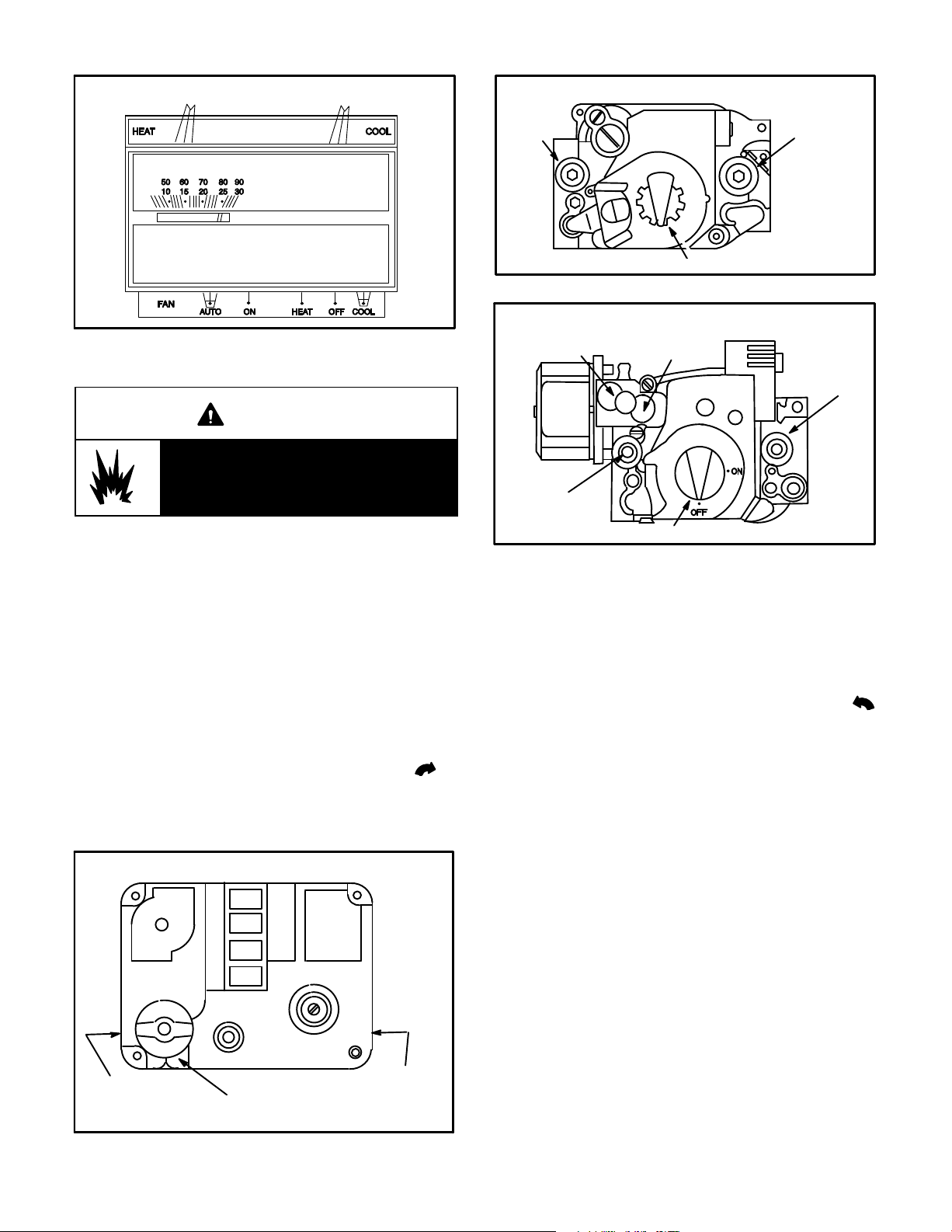 HEAT

COOL

50 60 70 80 90
10 15 20 25 30

FAN

AUTO

ON

HEAT

OFF

COOL

ON

OFF