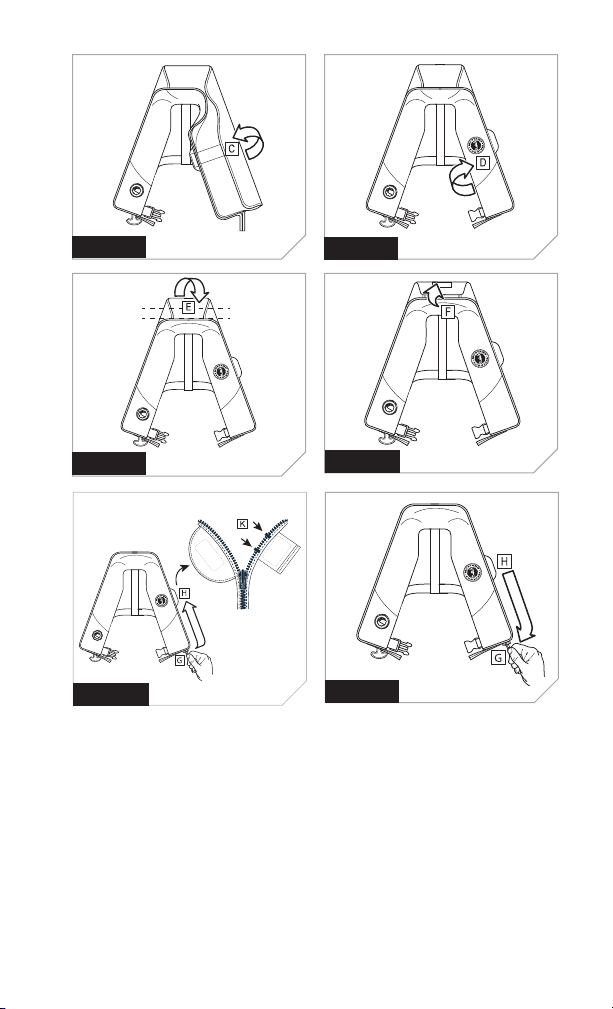 C

D

E

F

K

H

G

H

G