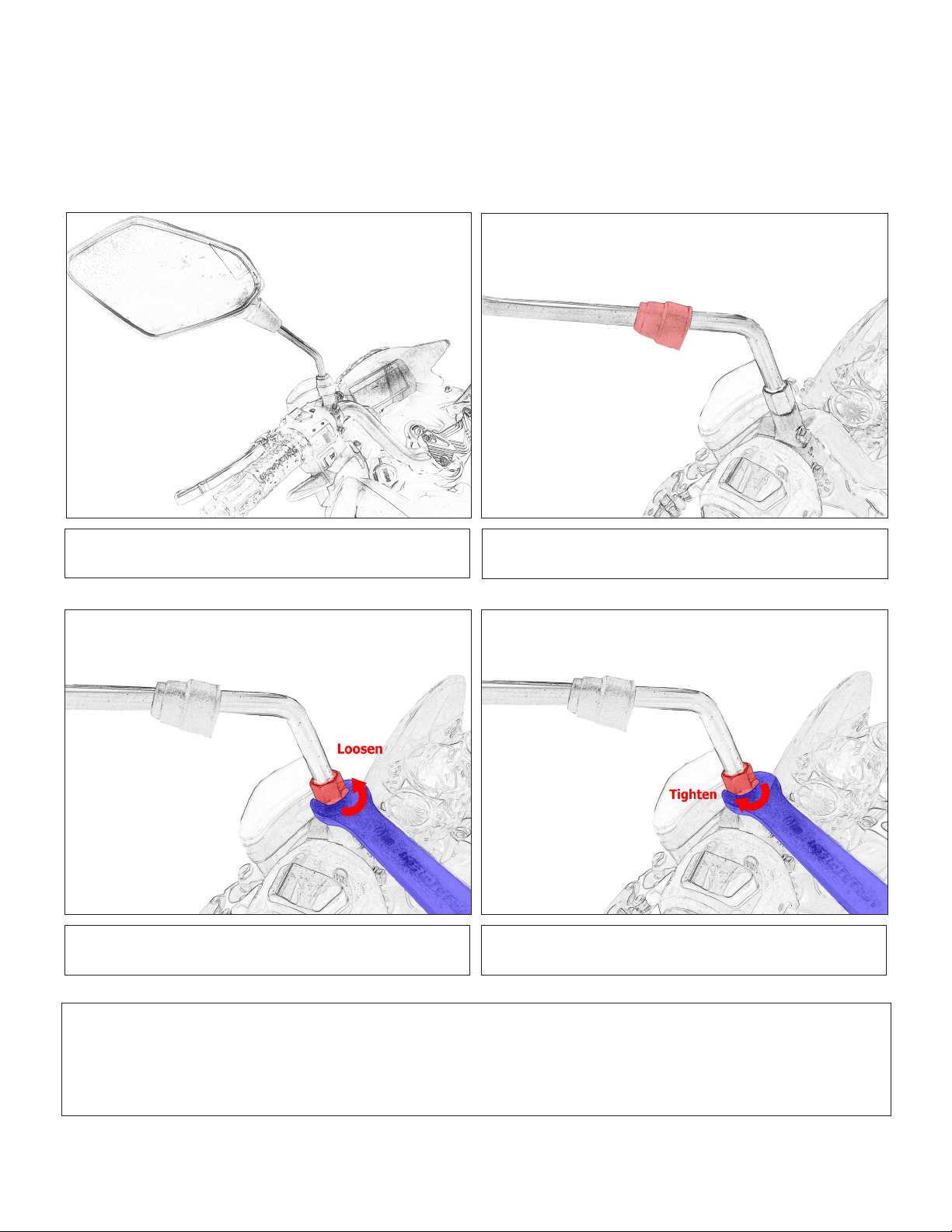 Loosen

Tighten