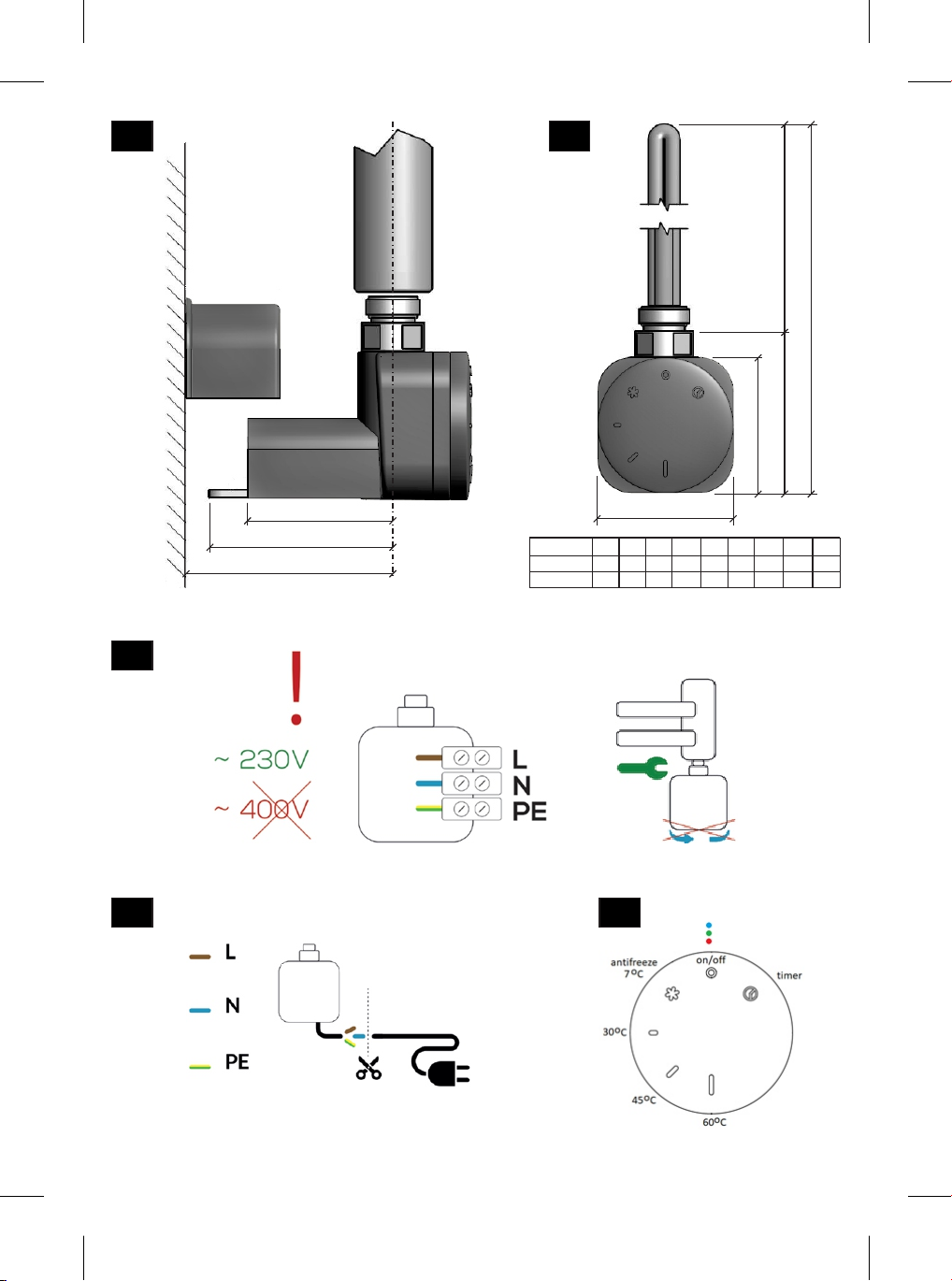 ~ 230V
~ 400V

L
N
PE

L
N
PE

antifreeze 7°C
on/off
timer
30°C
45°C
60°C