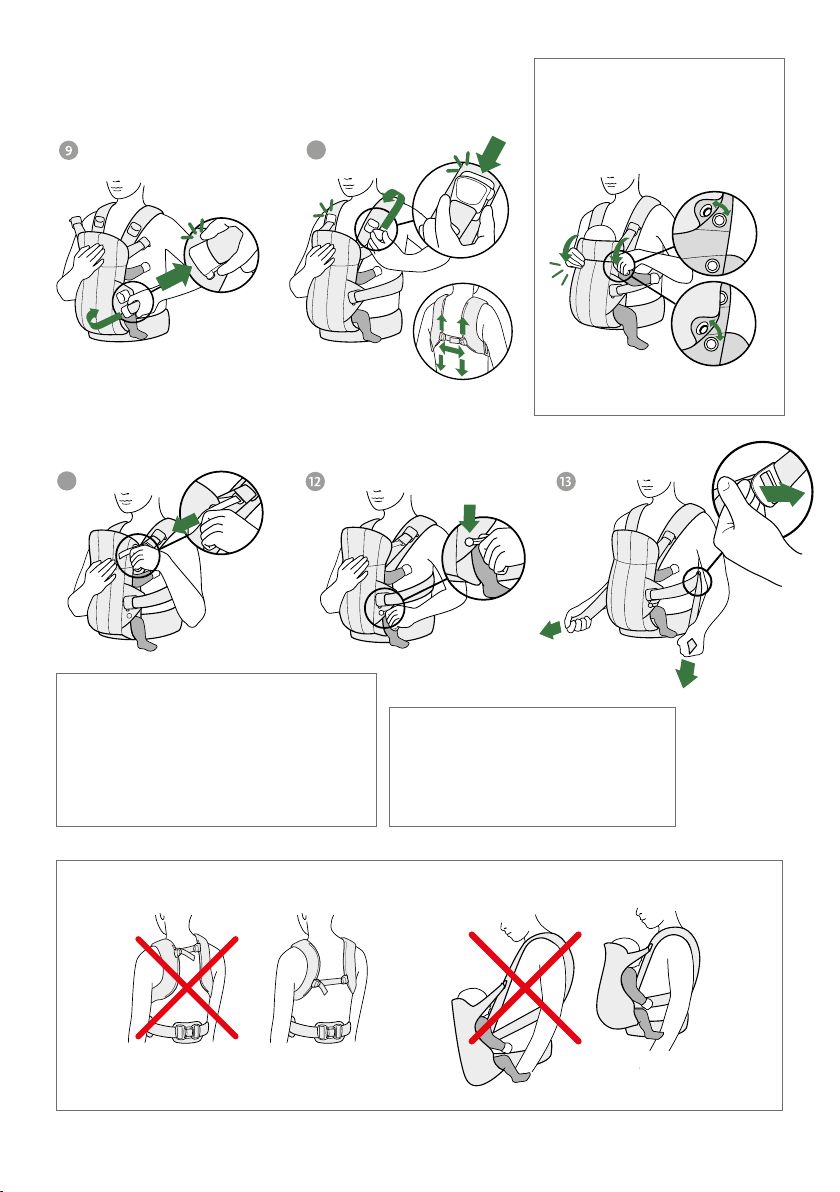 9

12

13