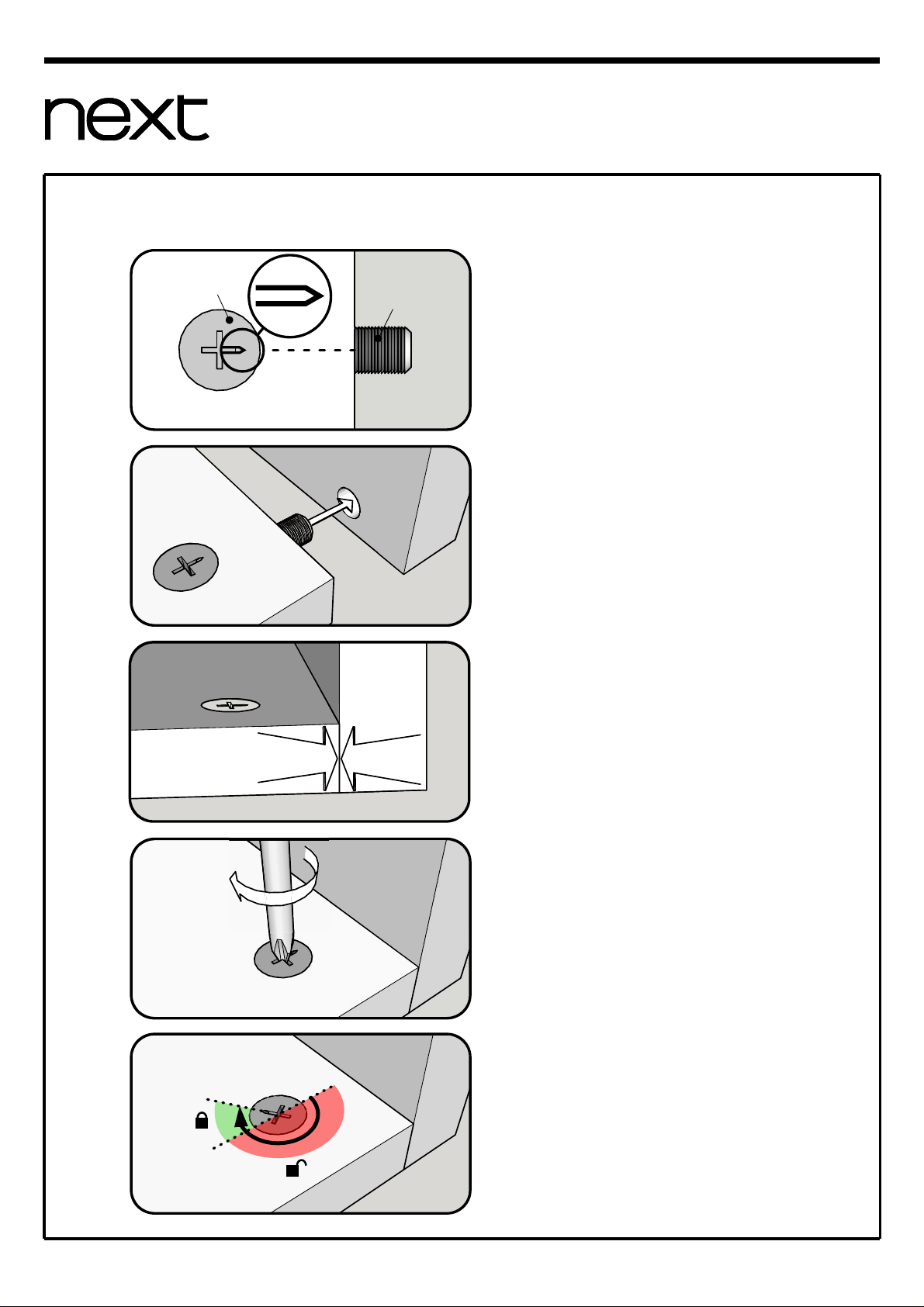 next