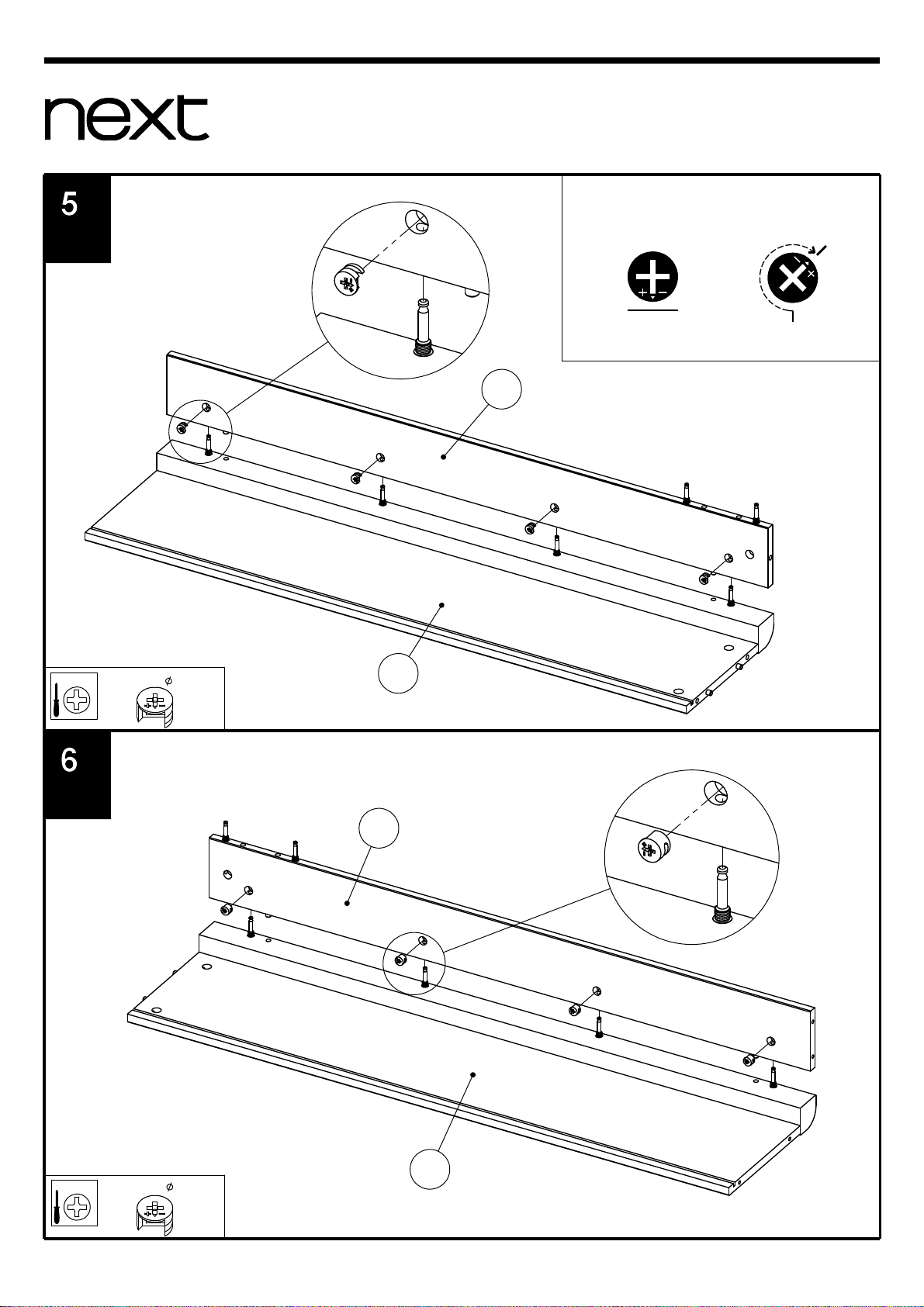 next

5

6