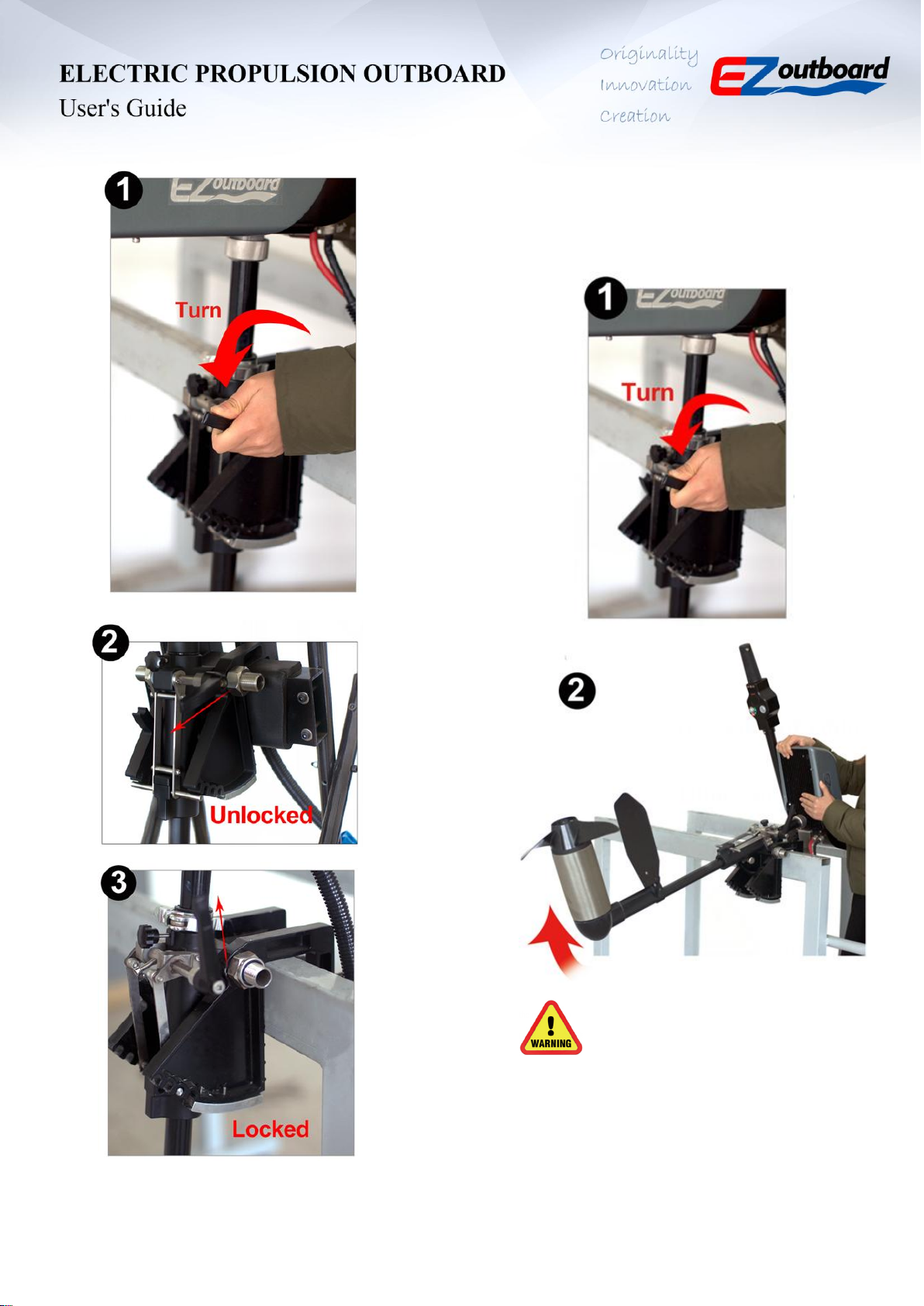 ELECTRIC PROPULSION OUTBOARD
User's Guide

Originality
Innovation
Creation

EZoutboard

1
EZoutboard
Turn

2
Unlocked

3
Locked

1
EZoutboard
Turn

2

WARNING