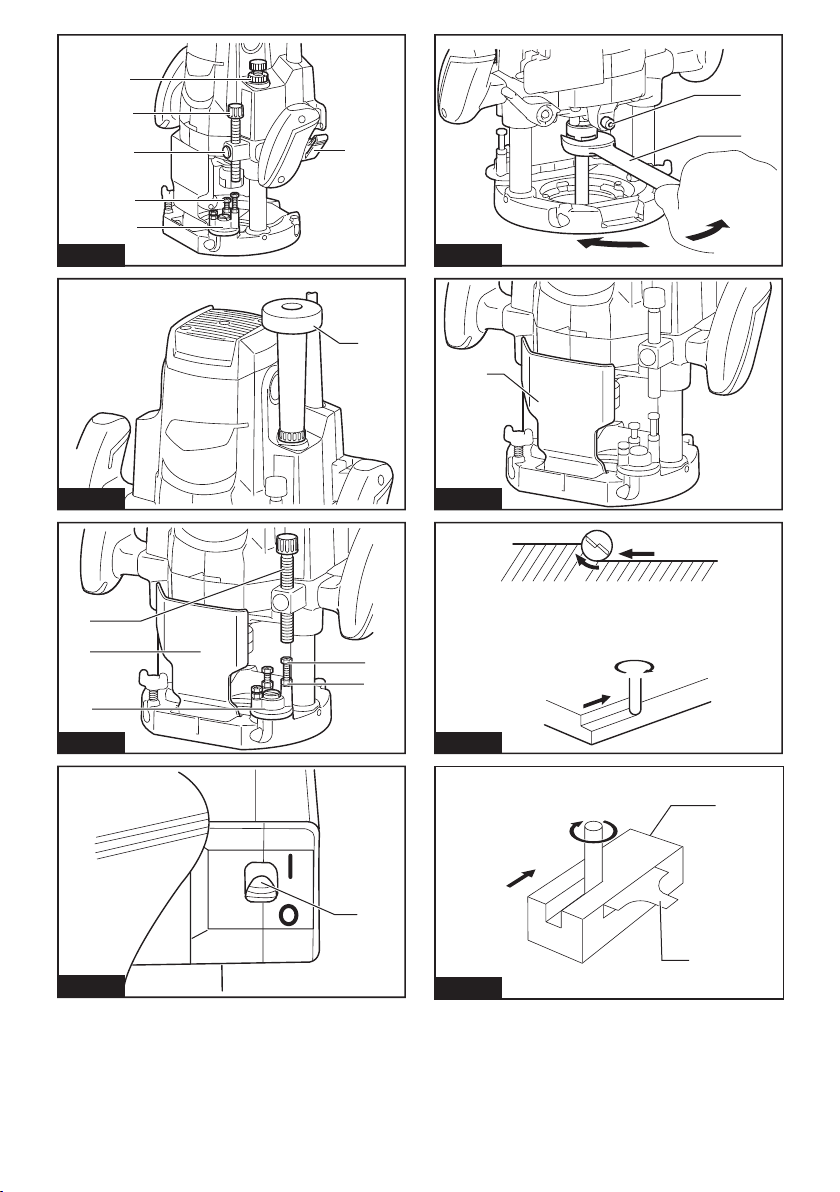 I

O