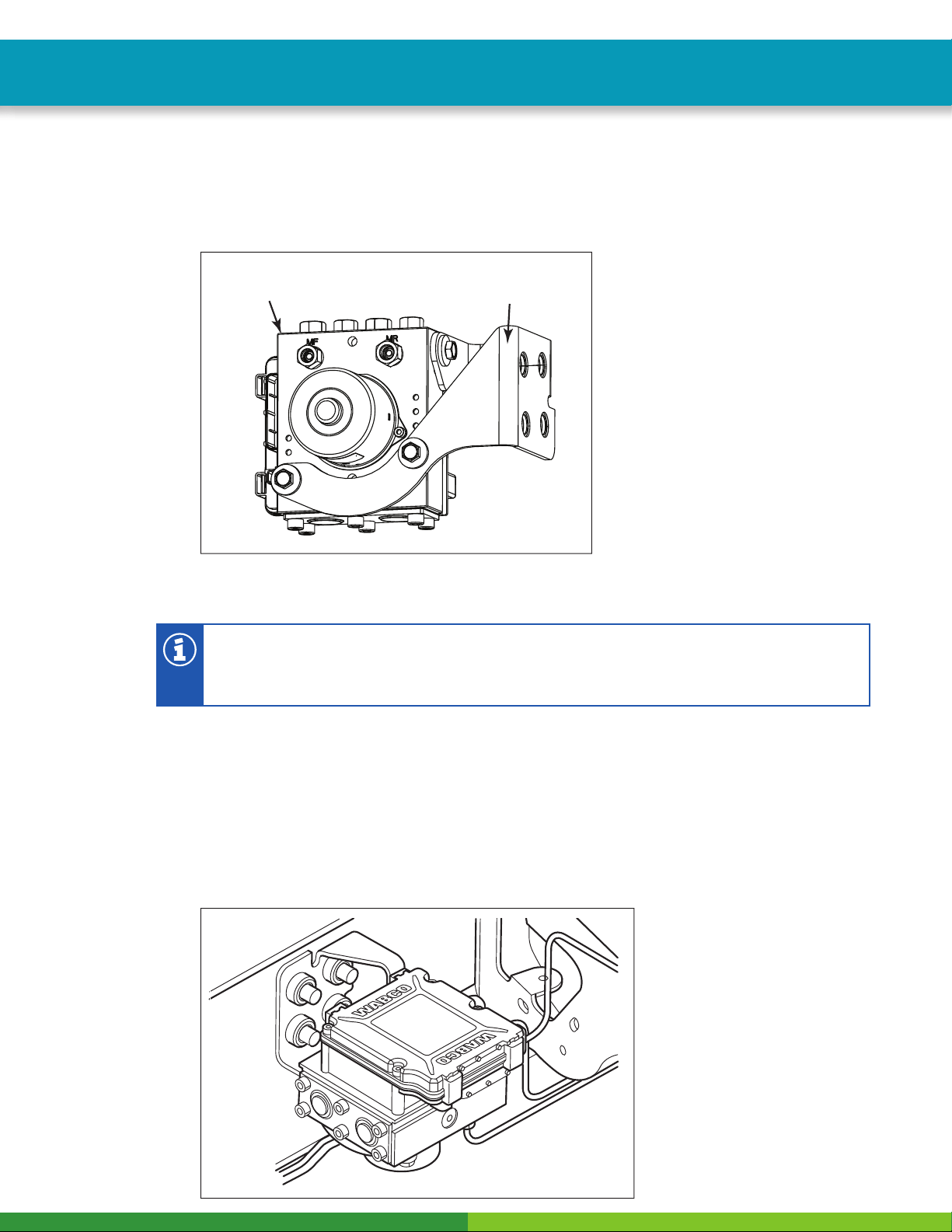 MF
MR
WABCO
WABCO