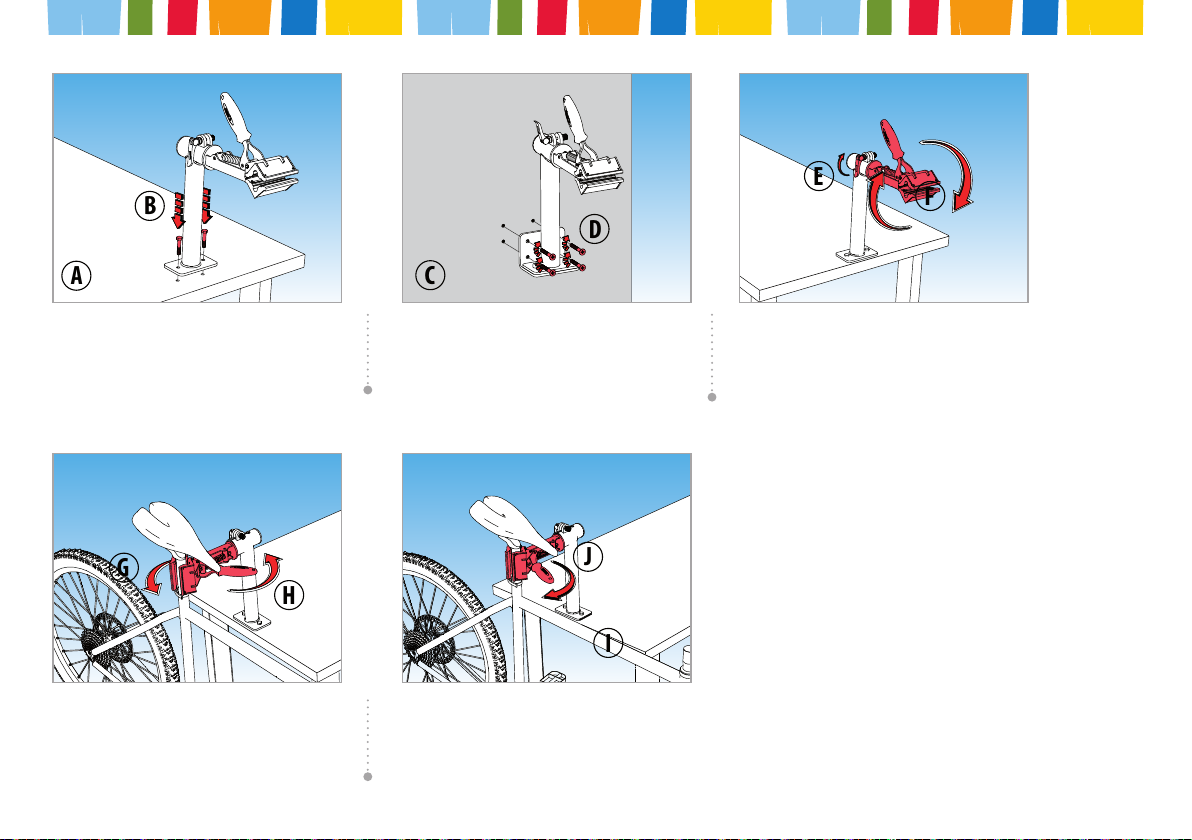 B
A
D
C
E
F
G
H
J
I