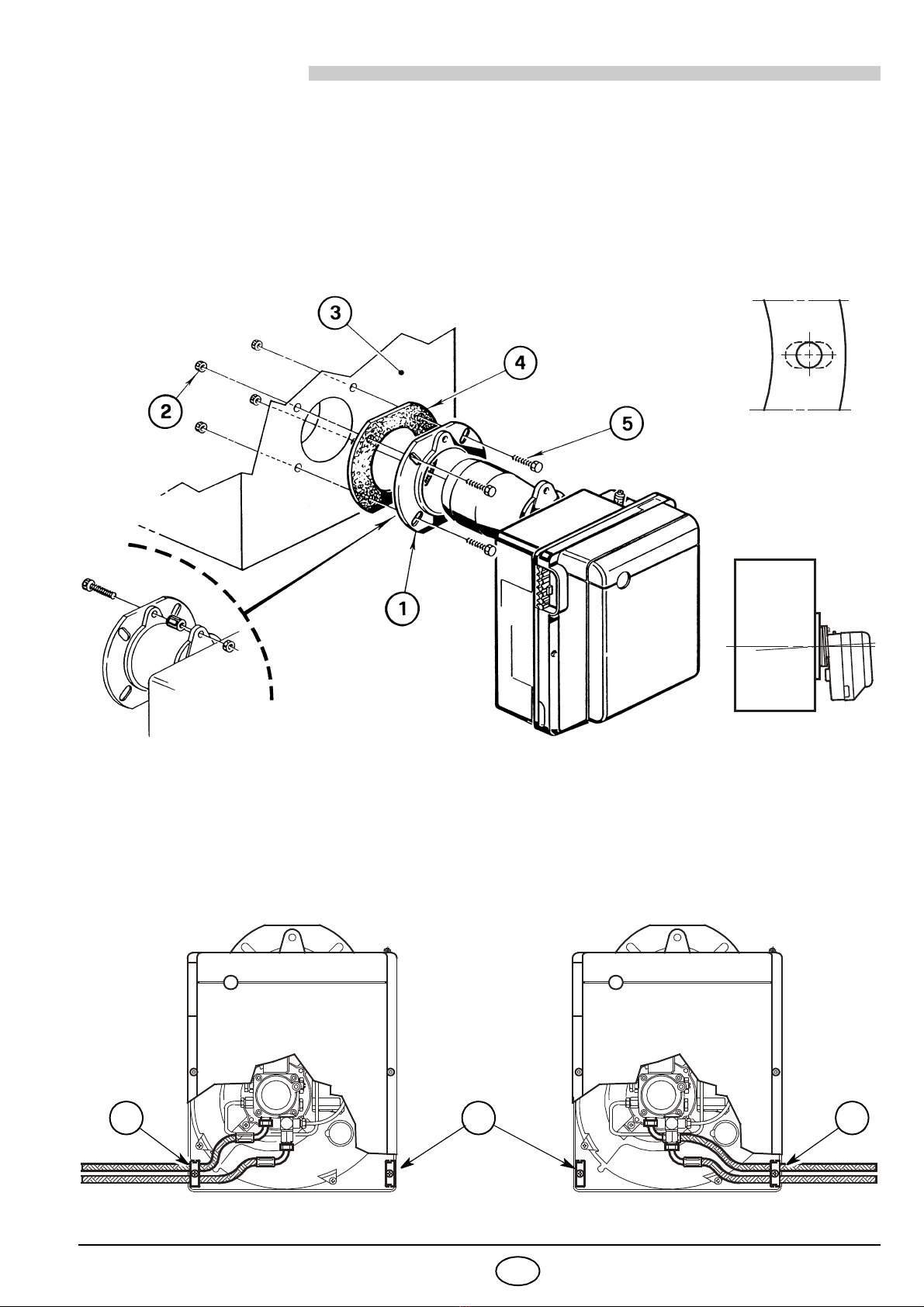 3

4

2

5

1