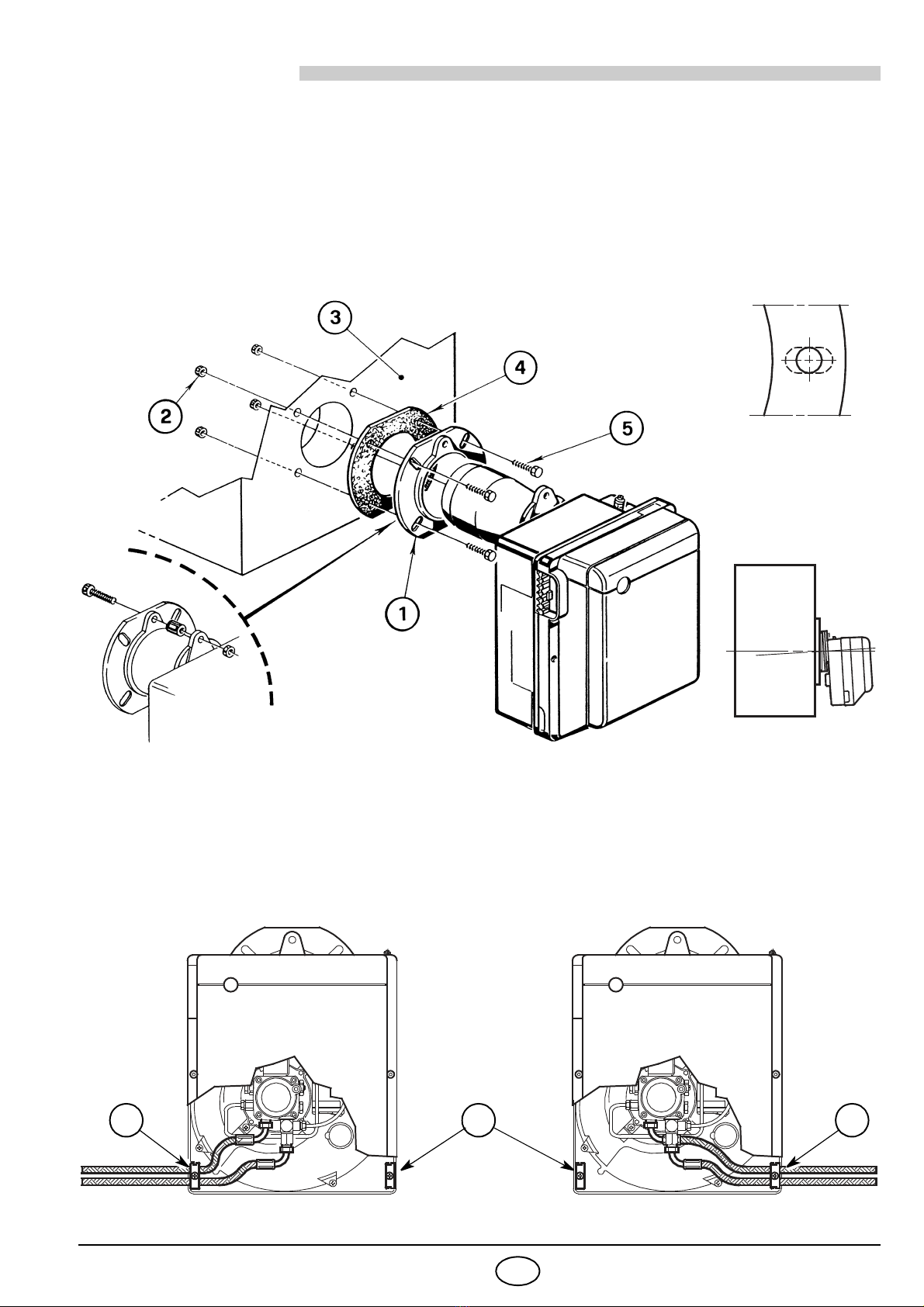 3

4

2

5

1