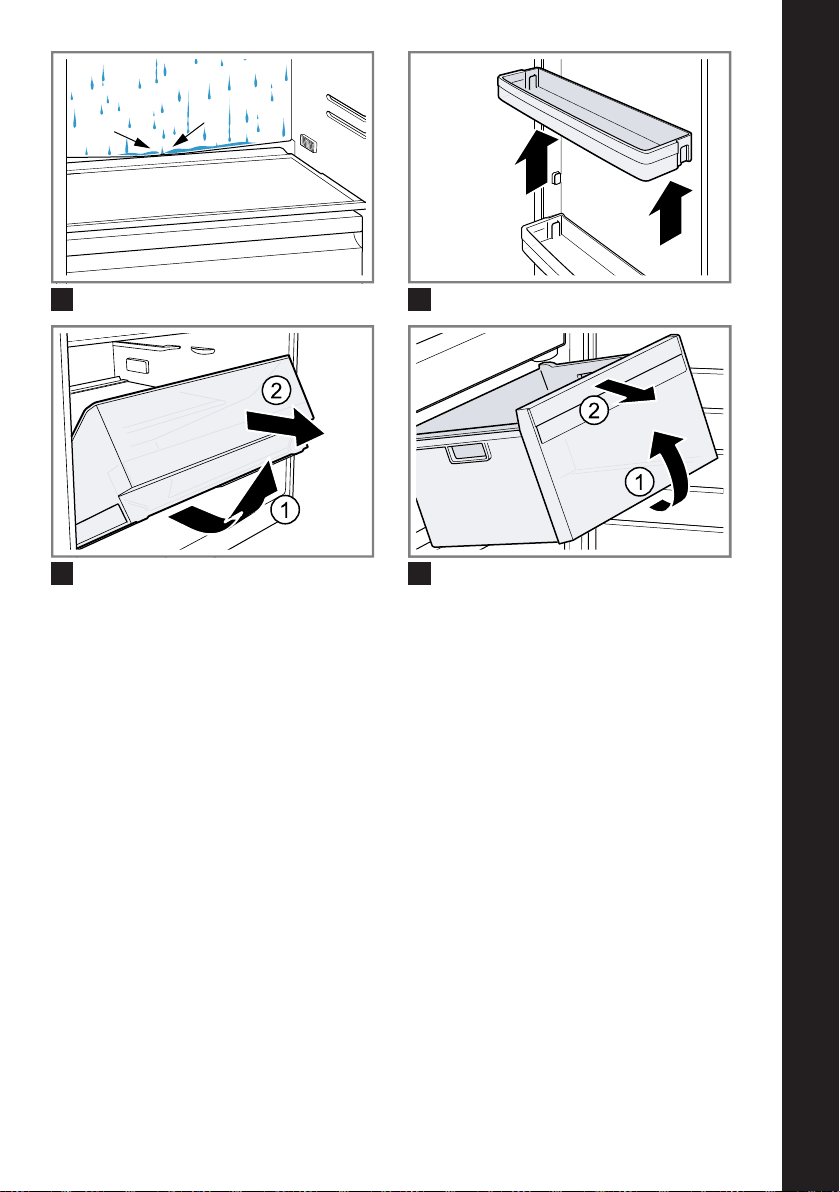 2
1
2
1