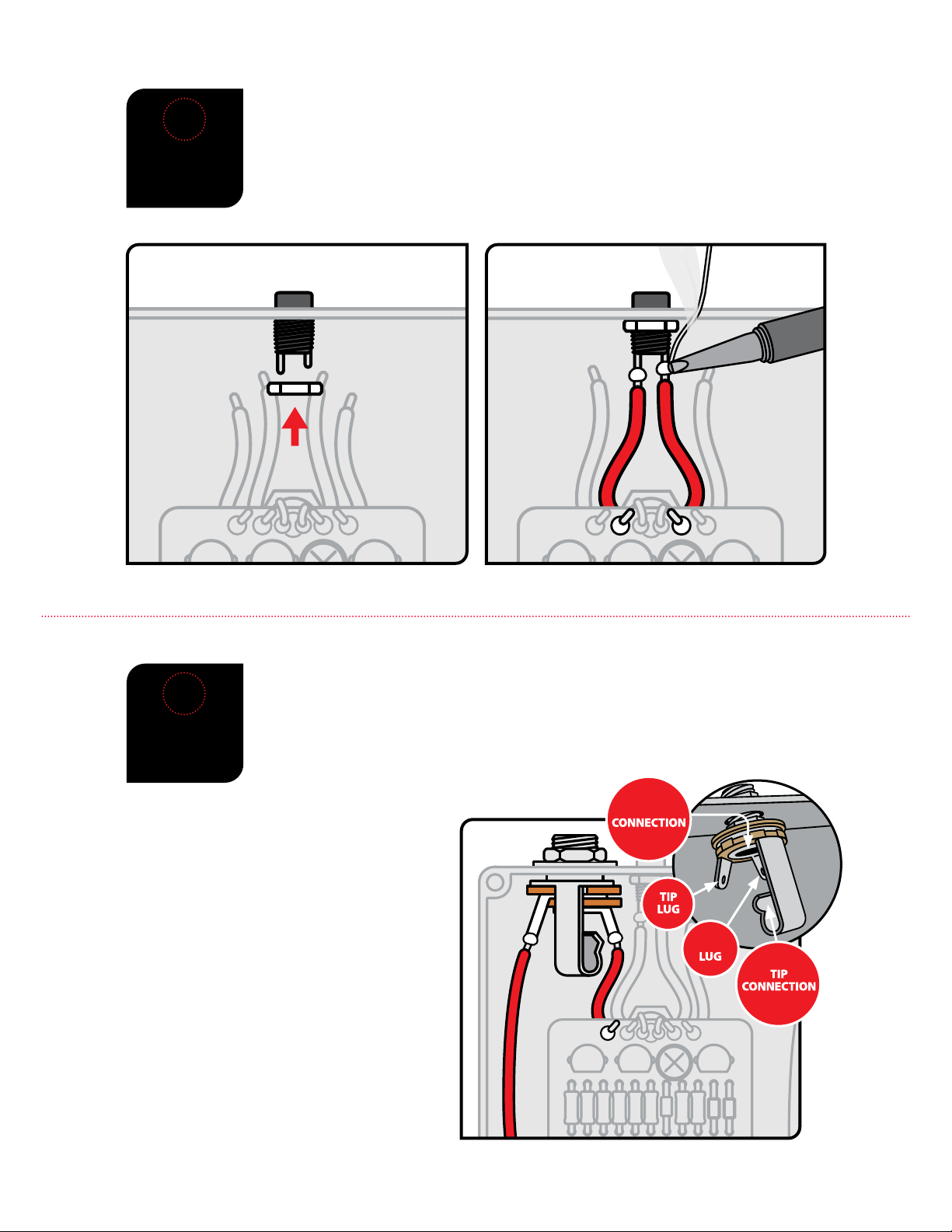 CONNECTION

TIP LUG

LUG

TIP CONNECTION