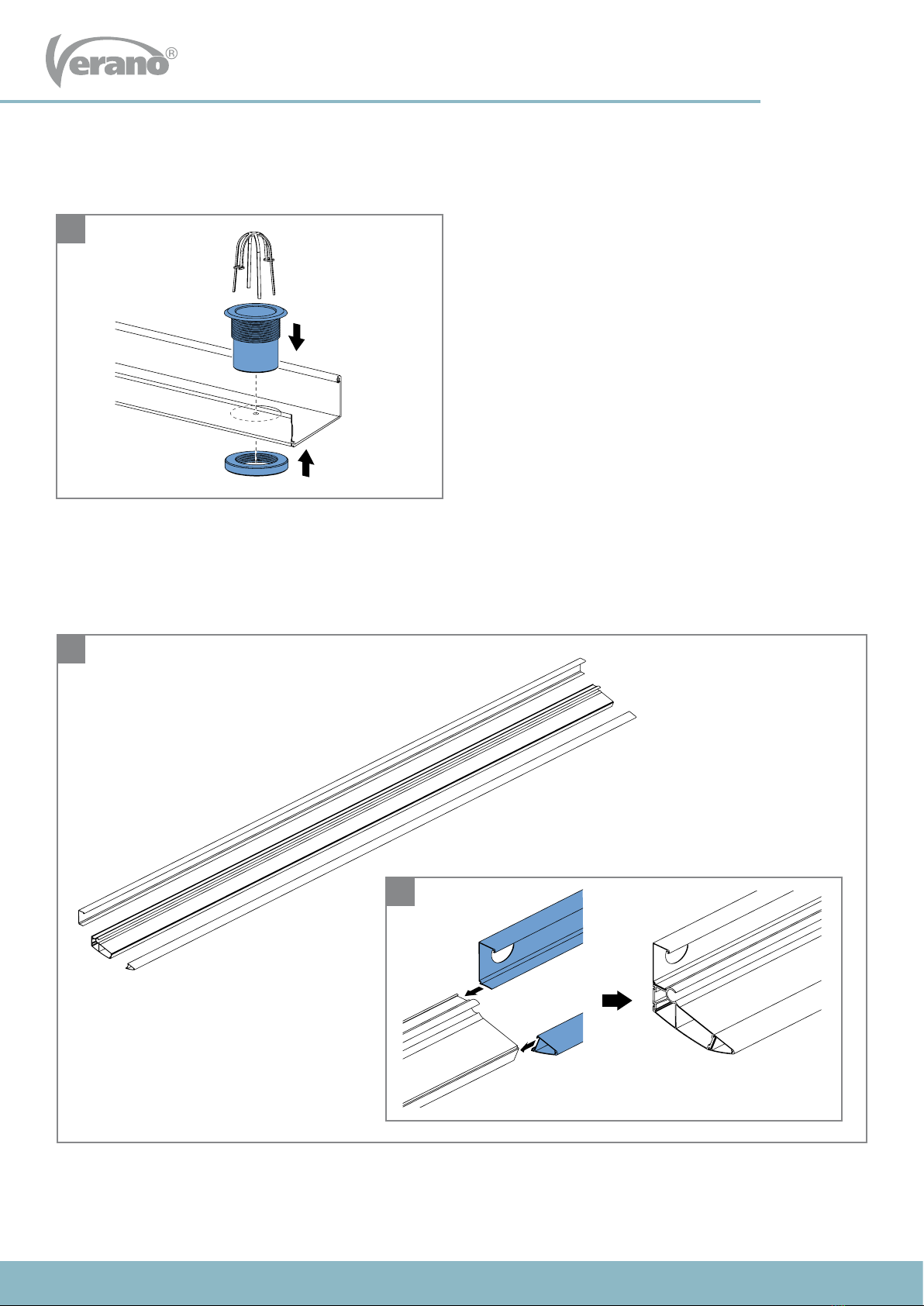 Verano®