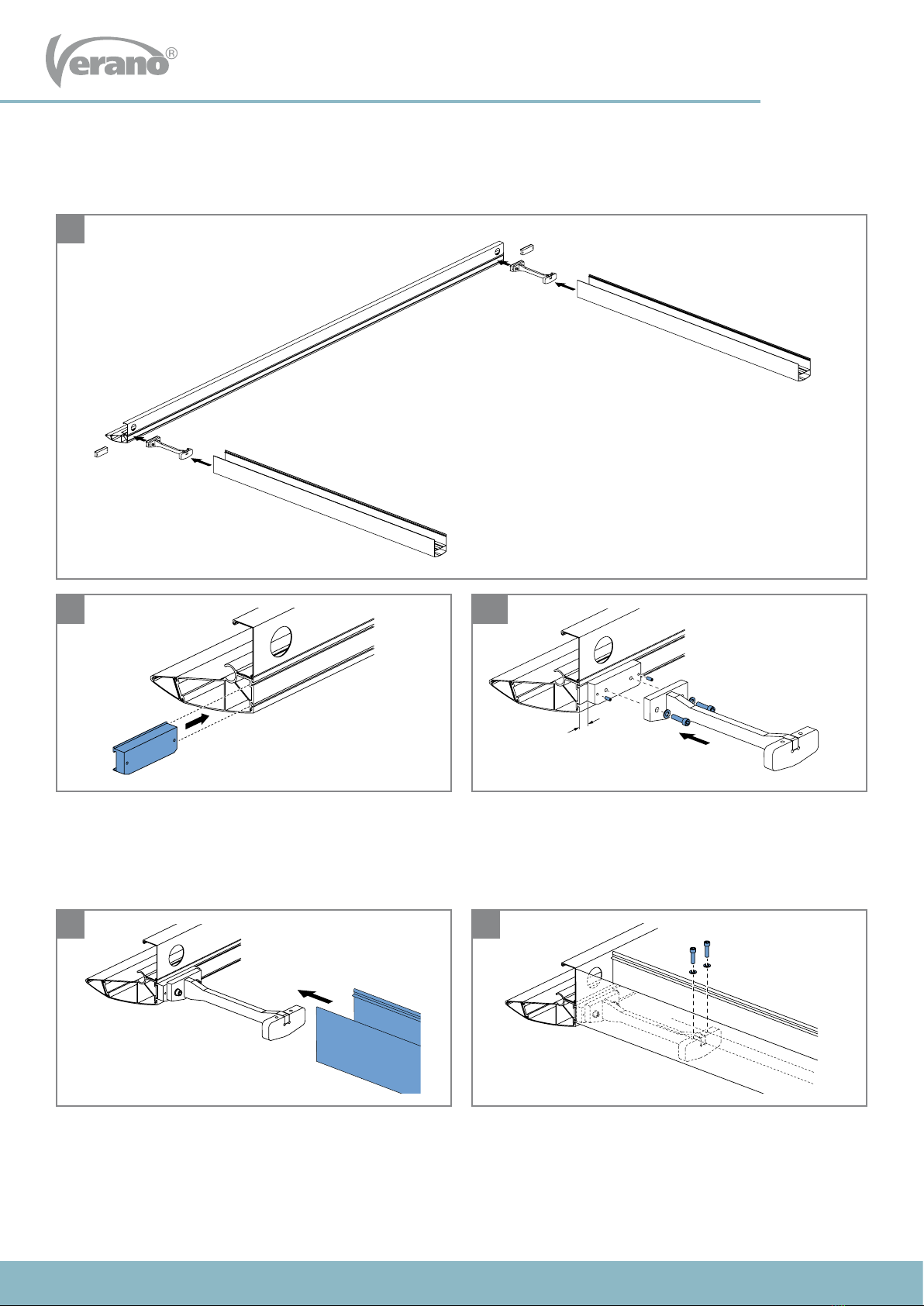 Verano®