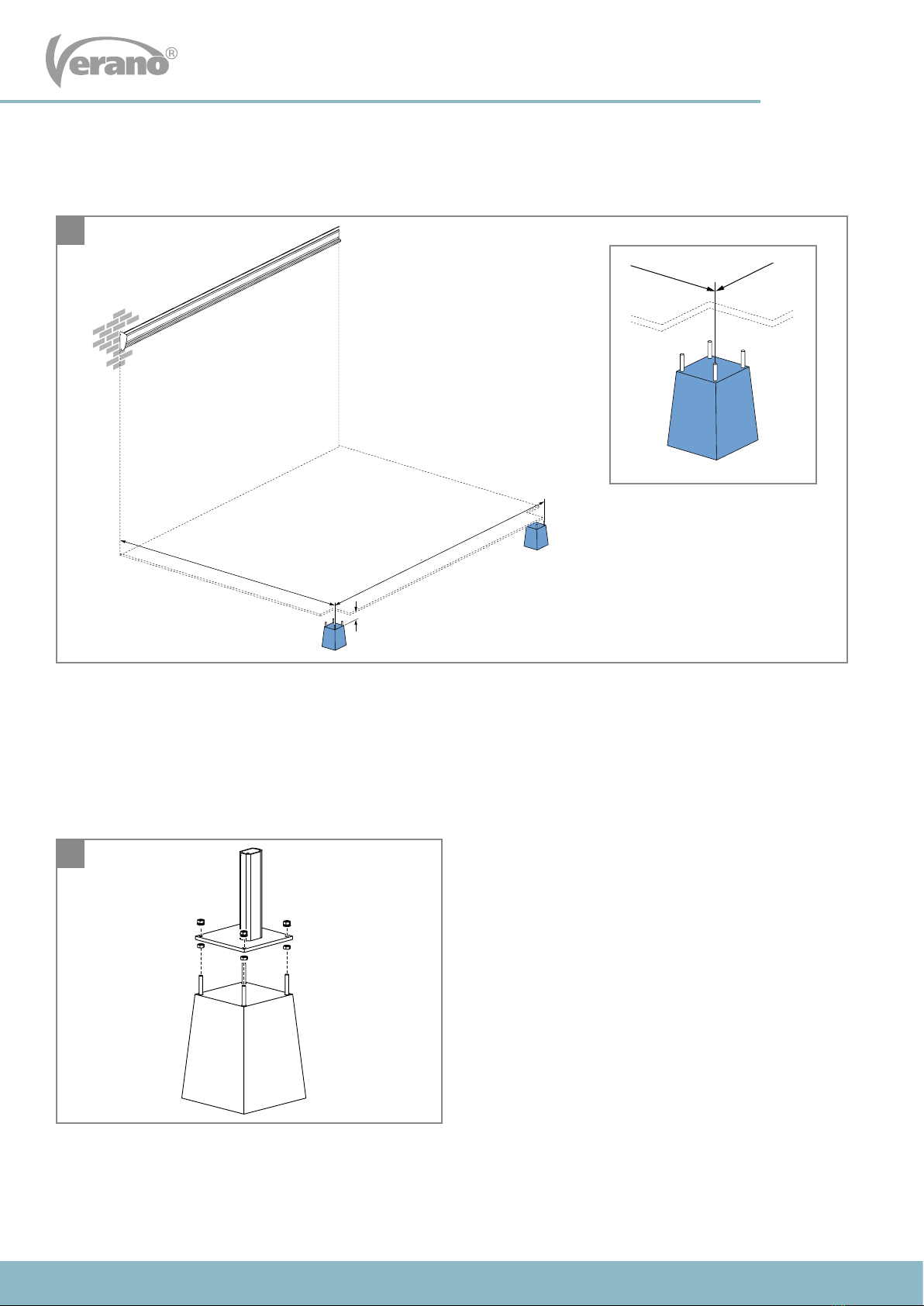 Verano®