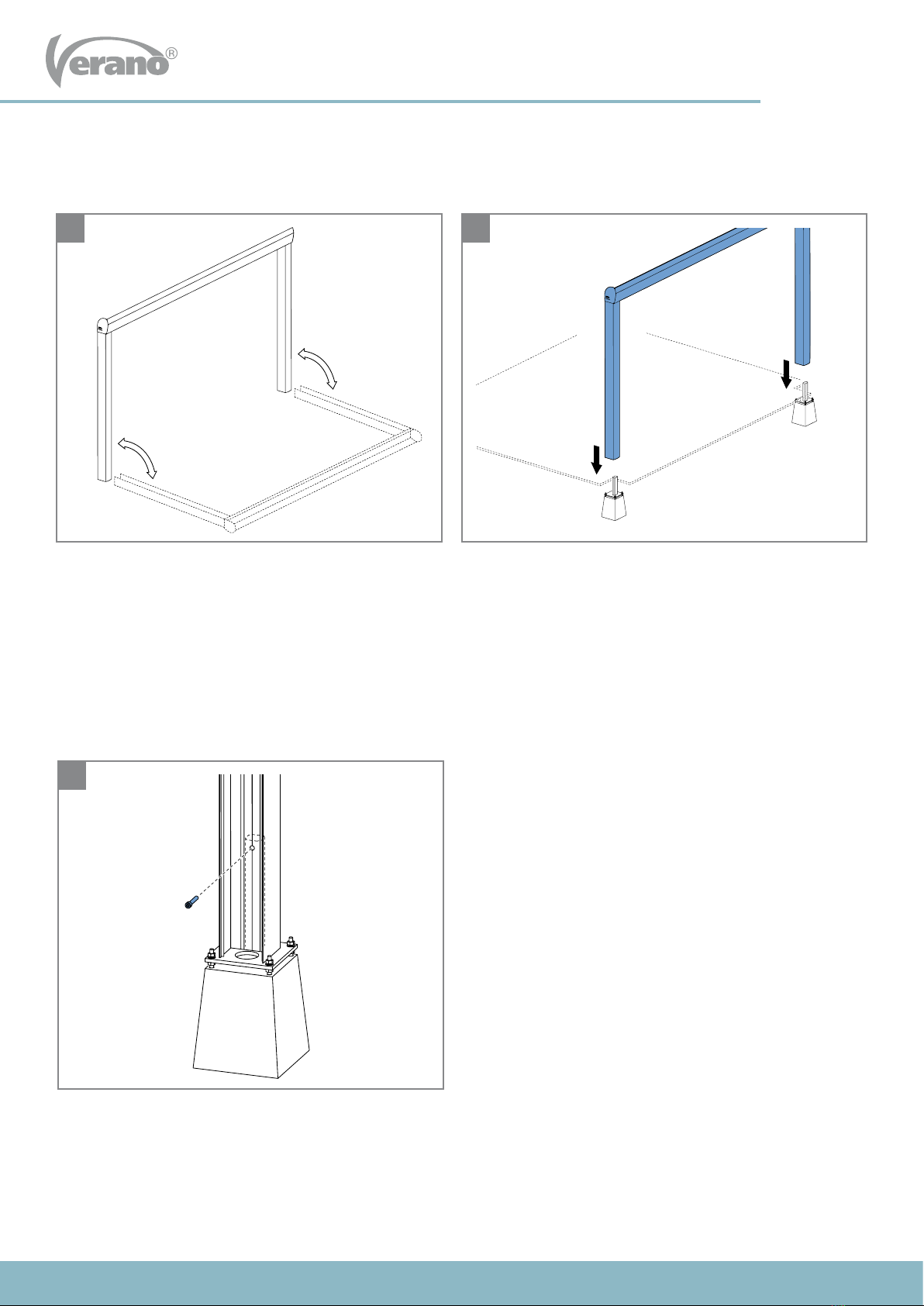 Verano®