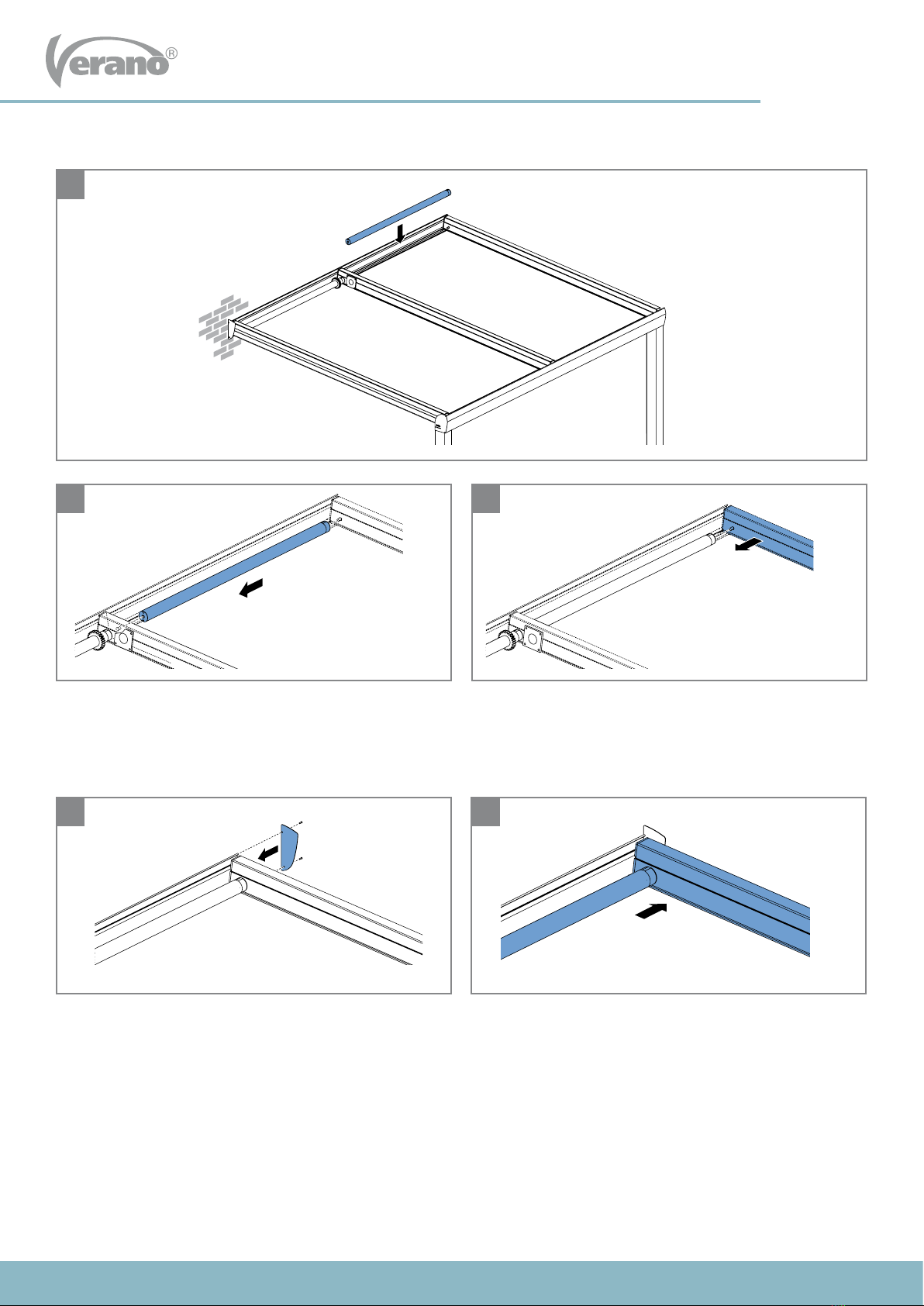 Verano®