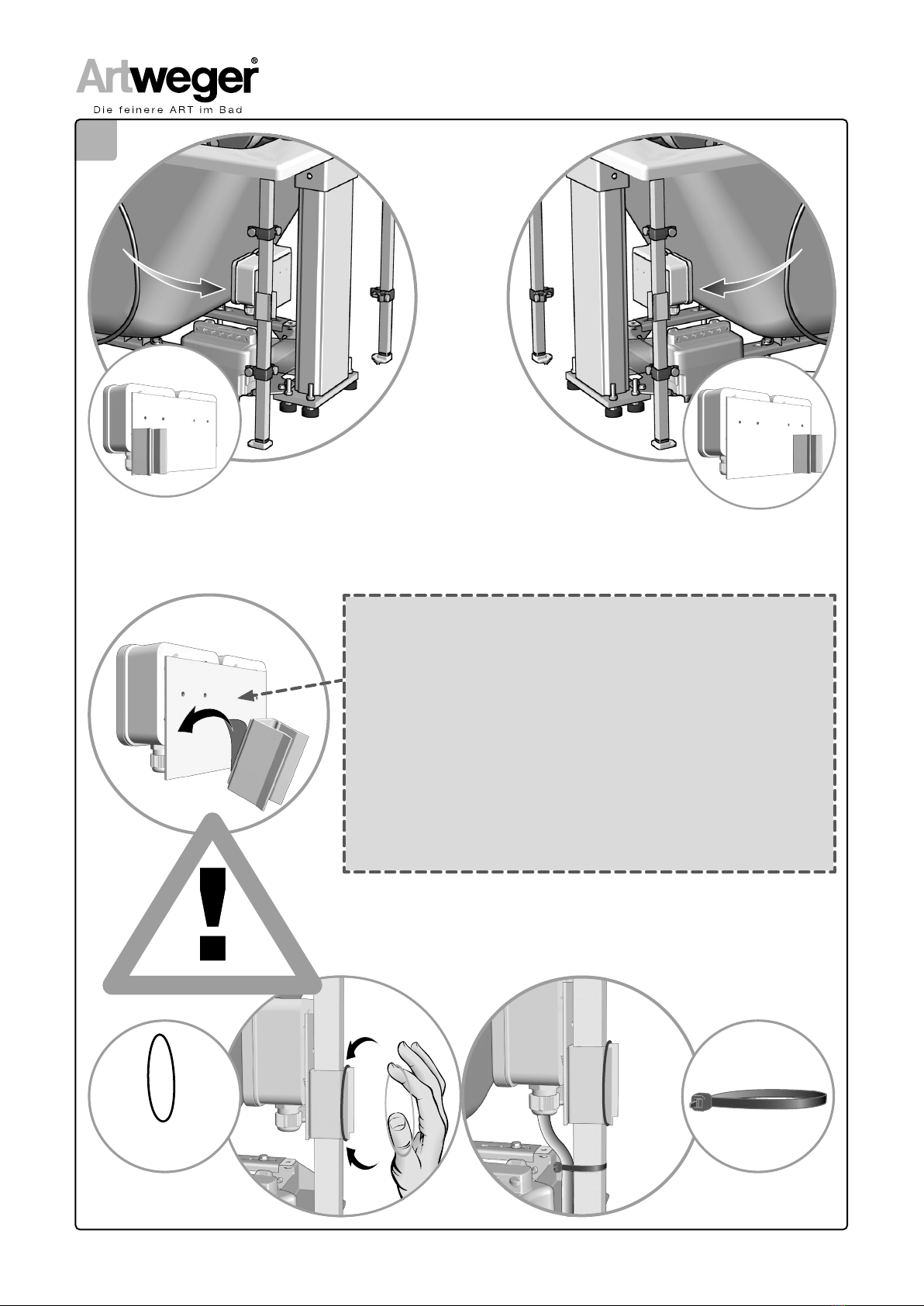 Artweger®
Die feinere ART im Bad