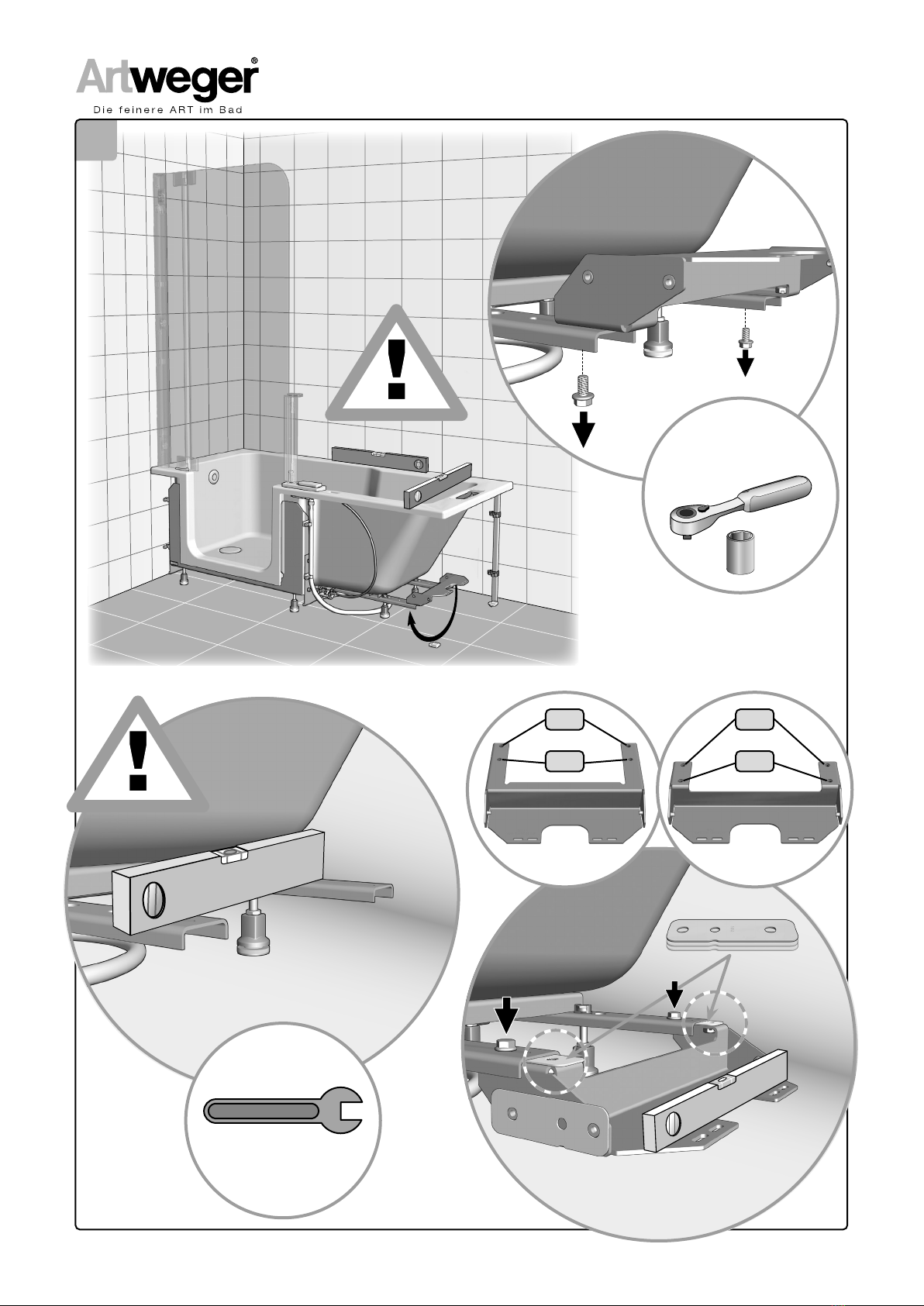 Artweger®
Die feinere ART im Bad