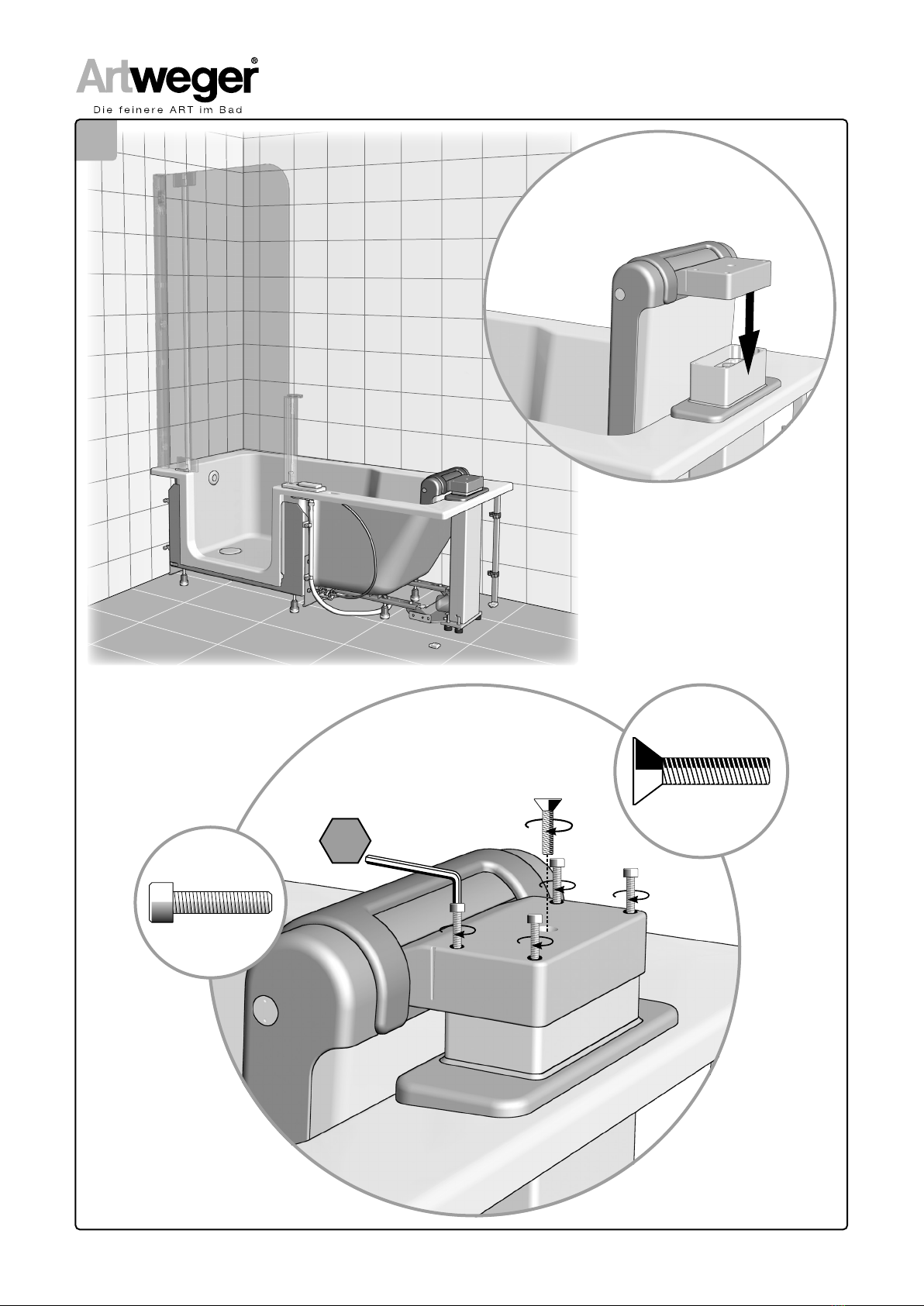 Artweger®
Die feinere ART im Bad