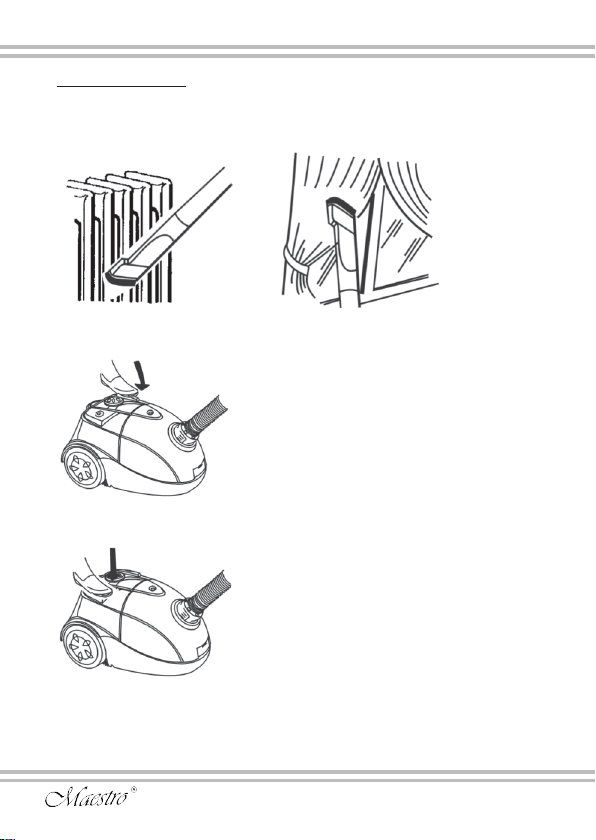 Maestro®