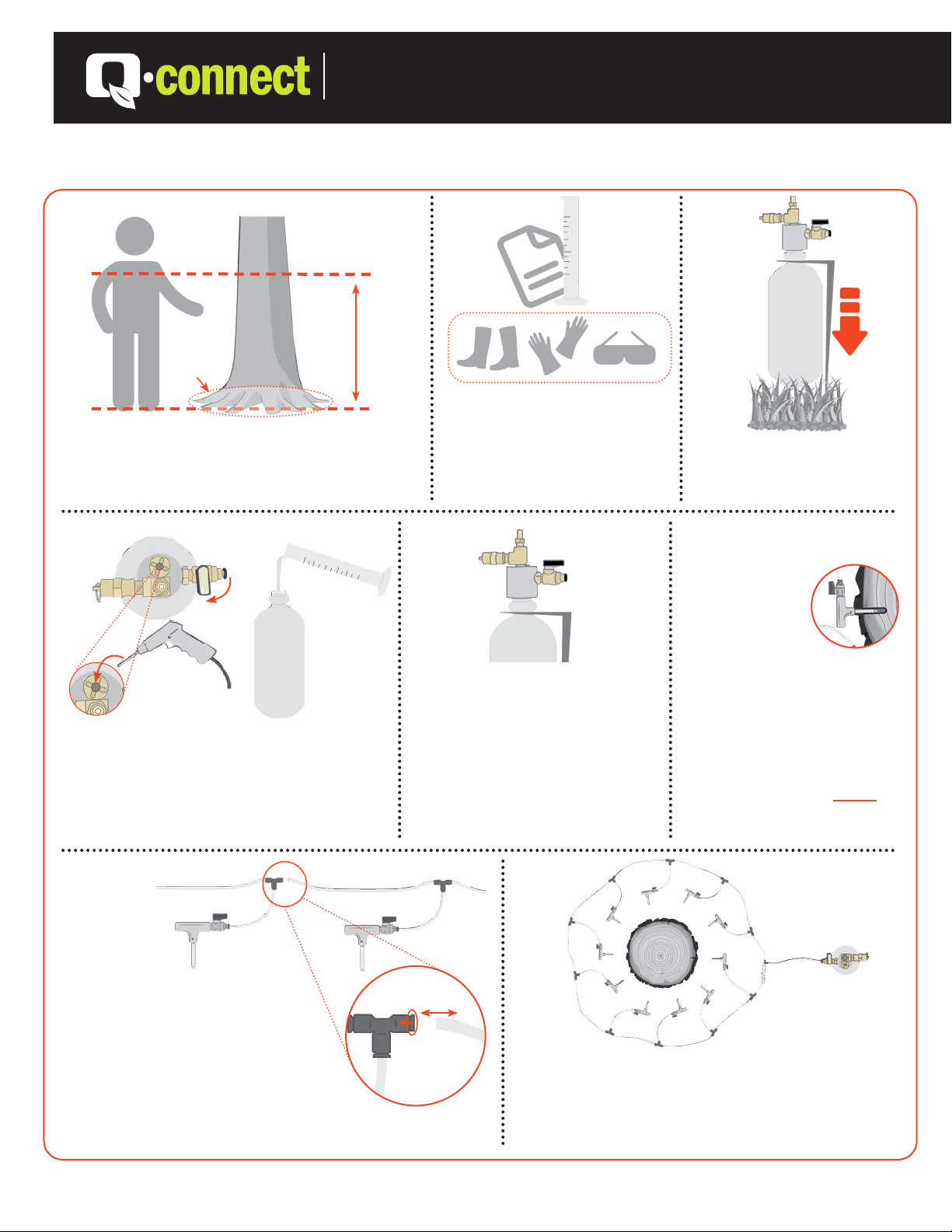 Q·connect