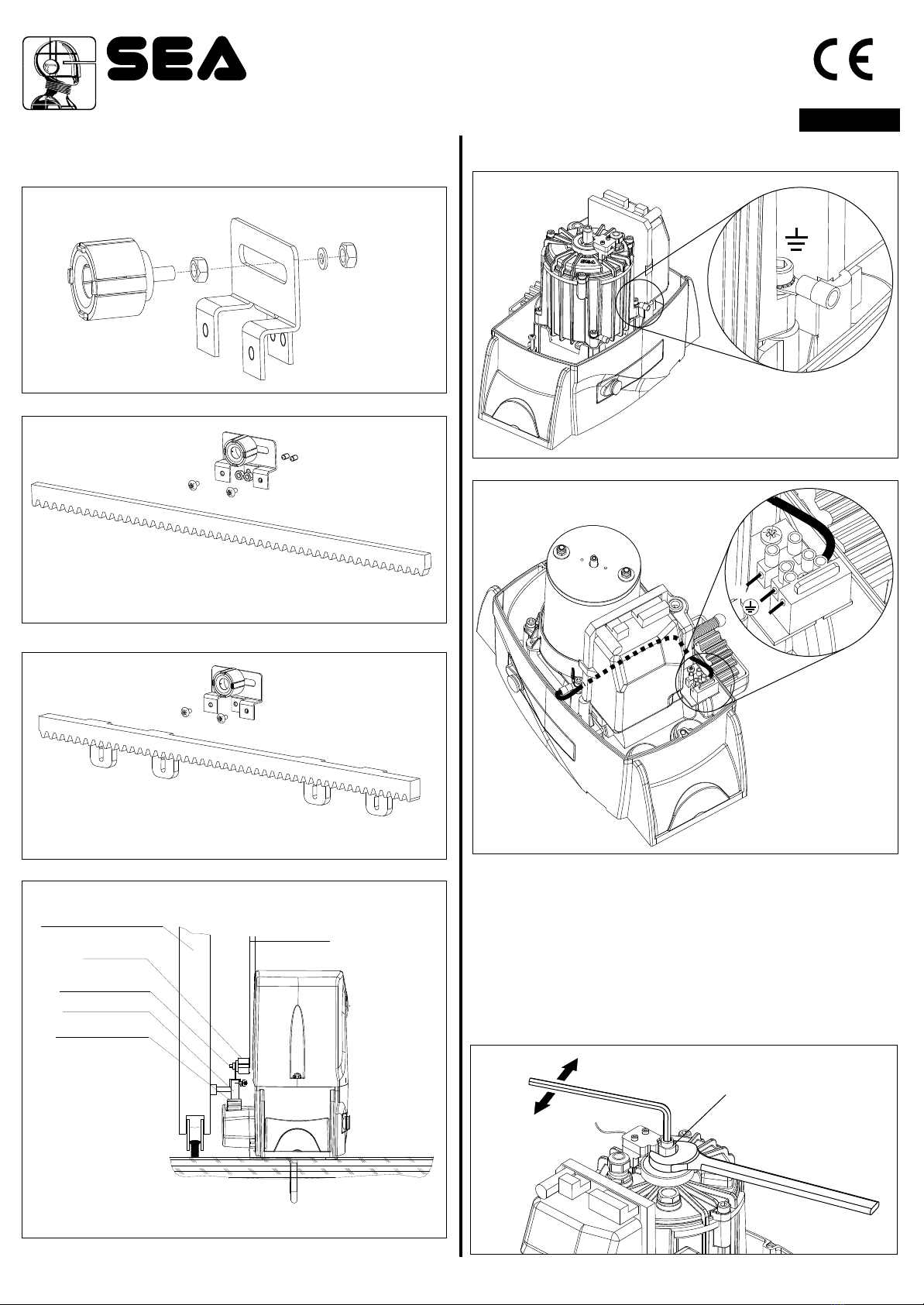 SEA

CE