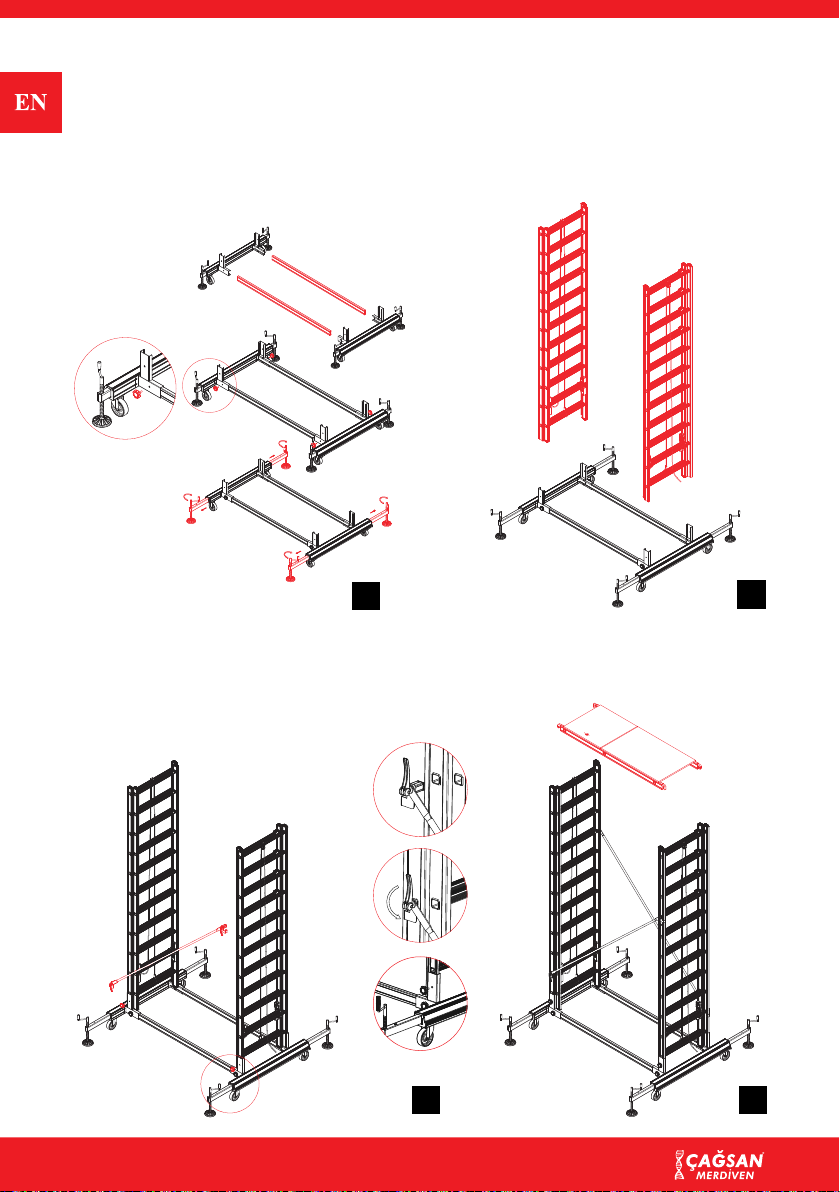 EN

ÇAĞSAN
MERDİVEN