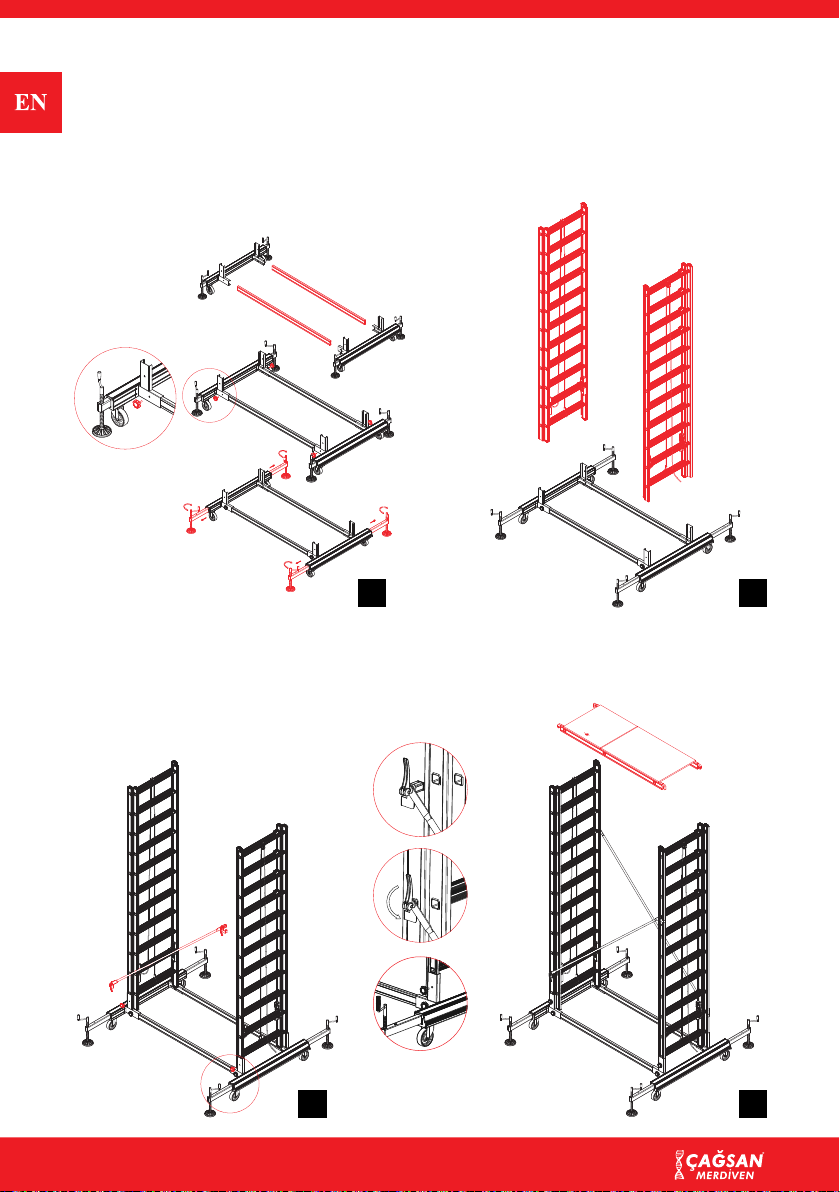 EN

ÇAĞSAN MERDİVEN