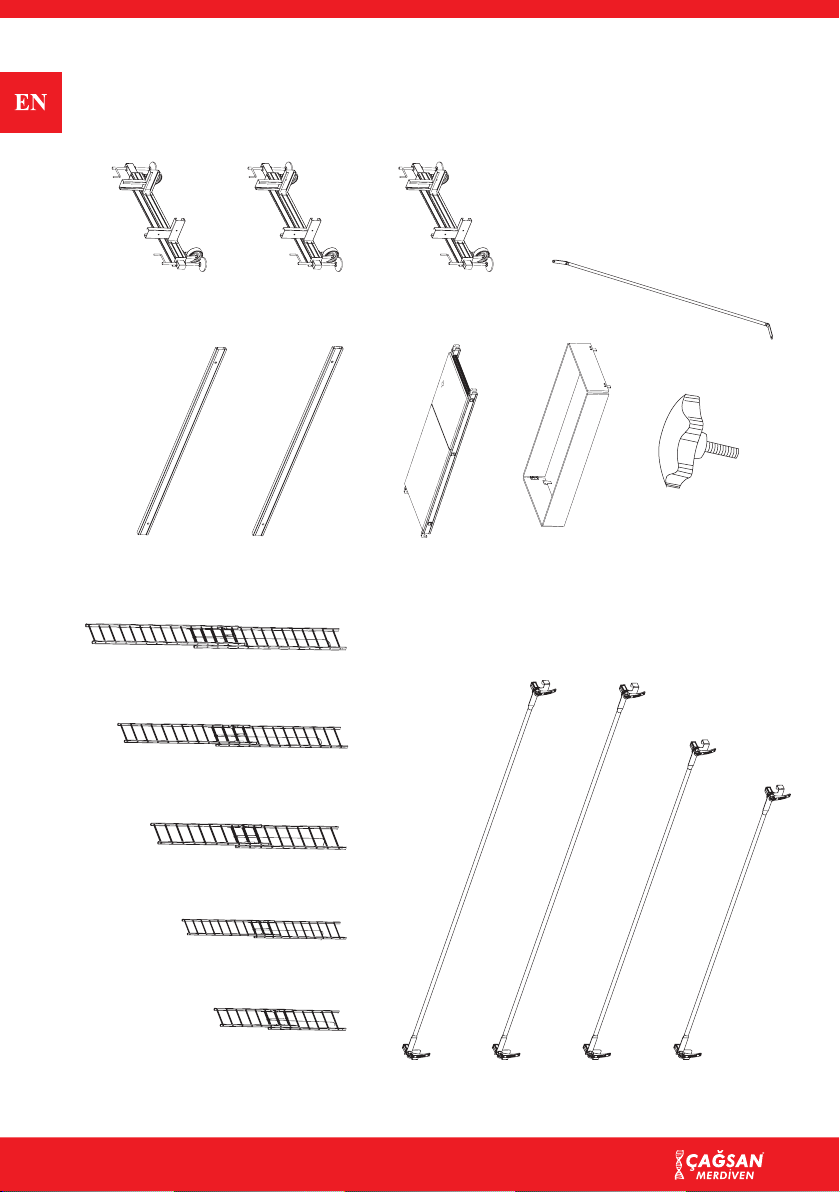 EN

ÇAĞSAN
MERDİVEN