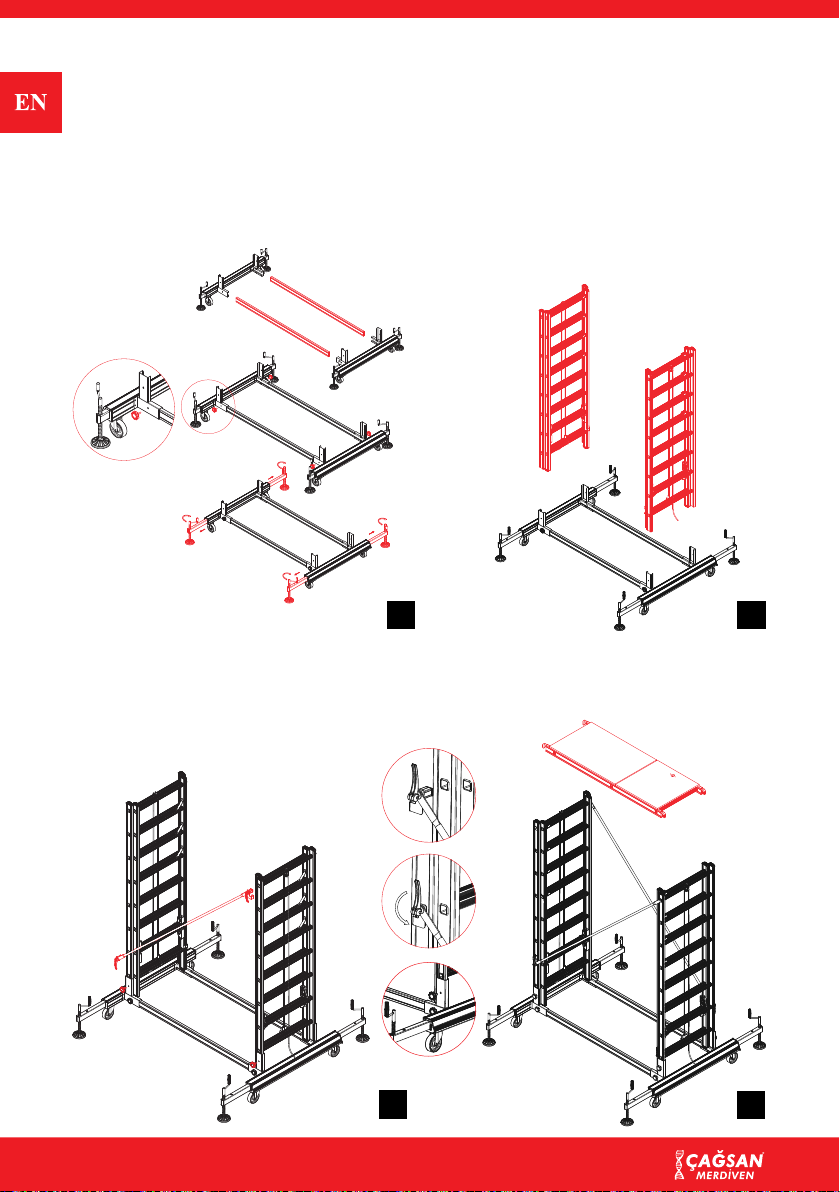 EN

ÇAĞSAN
MERDİVEN