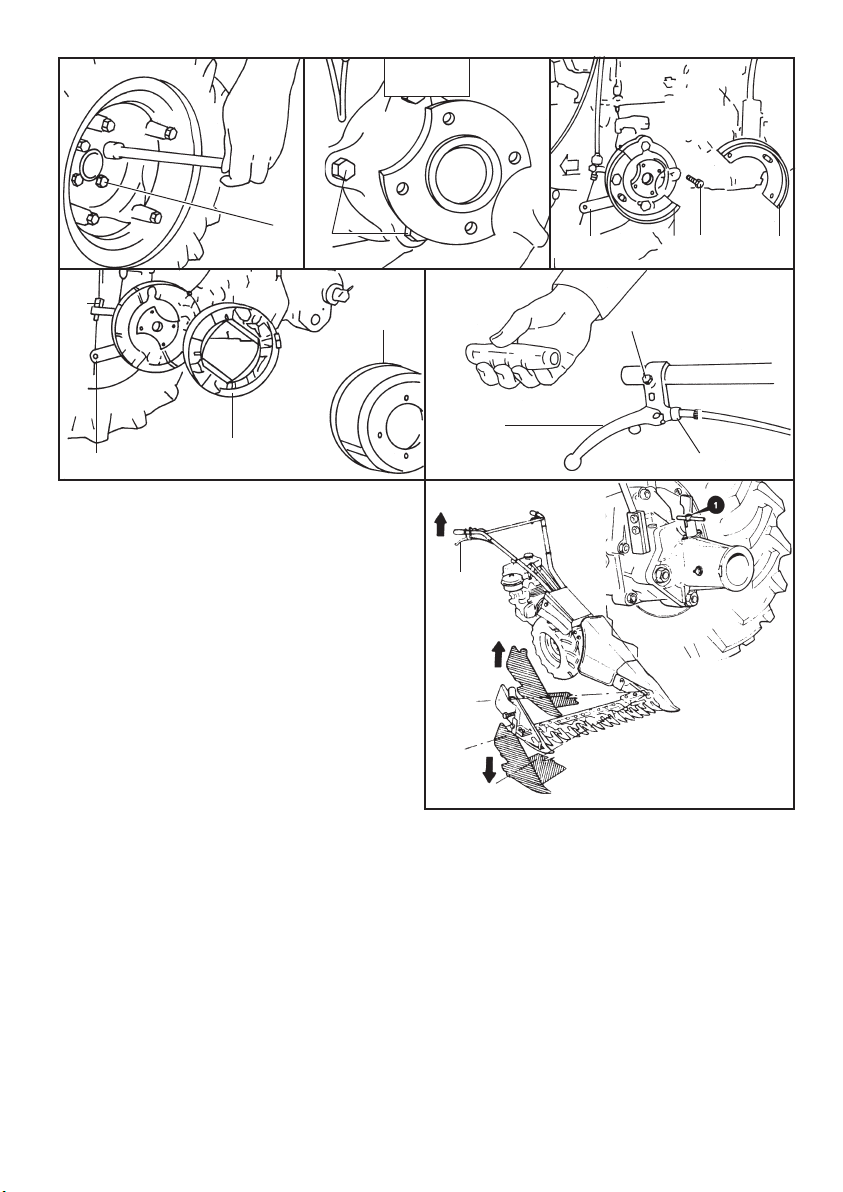 1